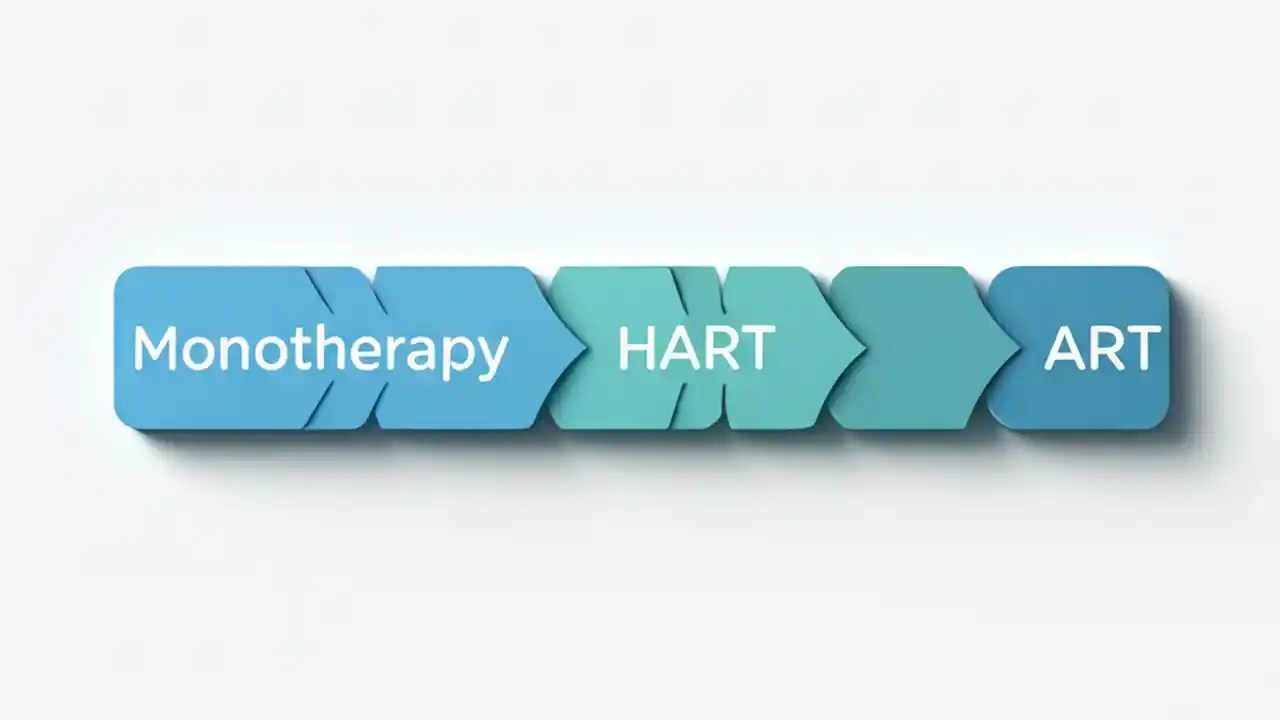 Monotherapy HART ART