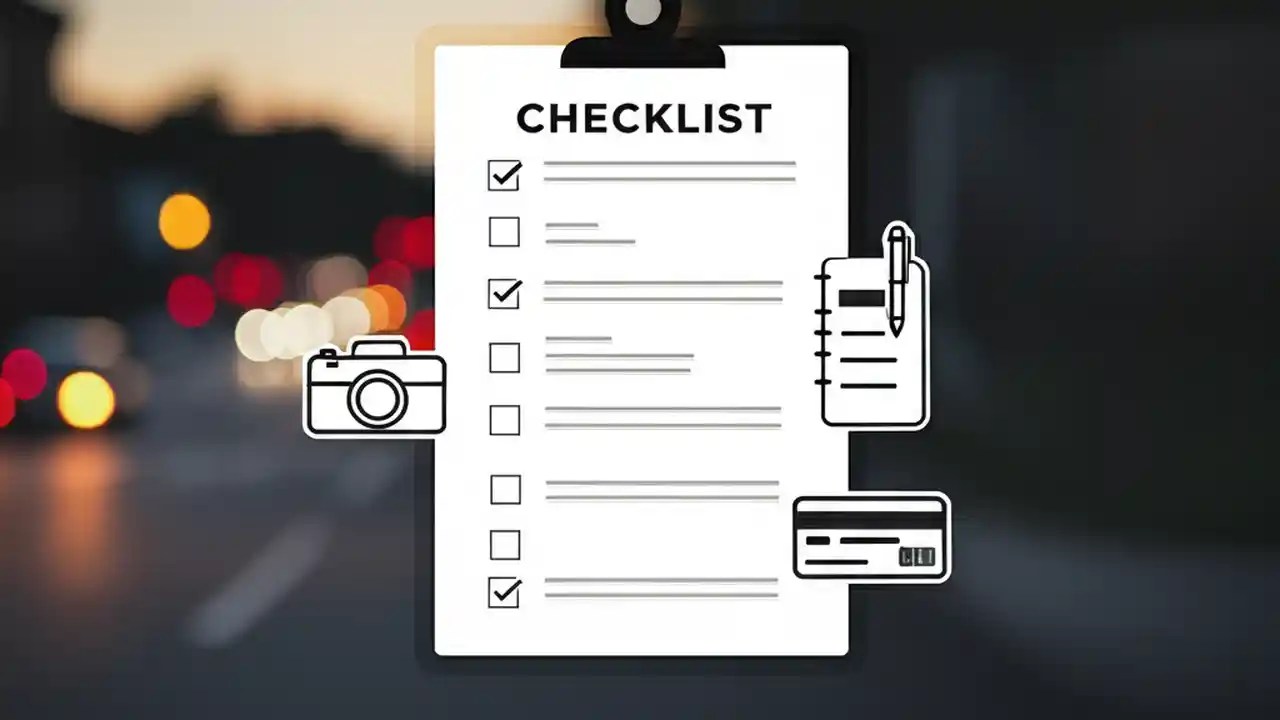 CHECKLIST