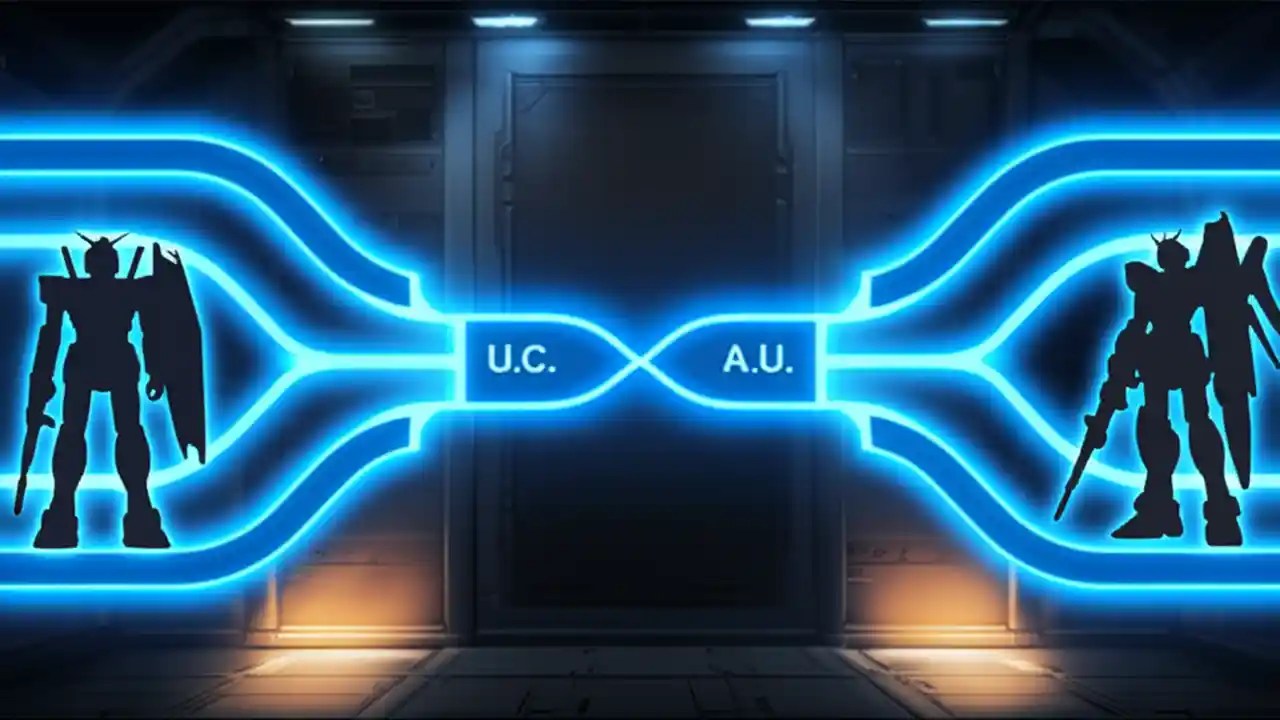 U.C.

A.U.