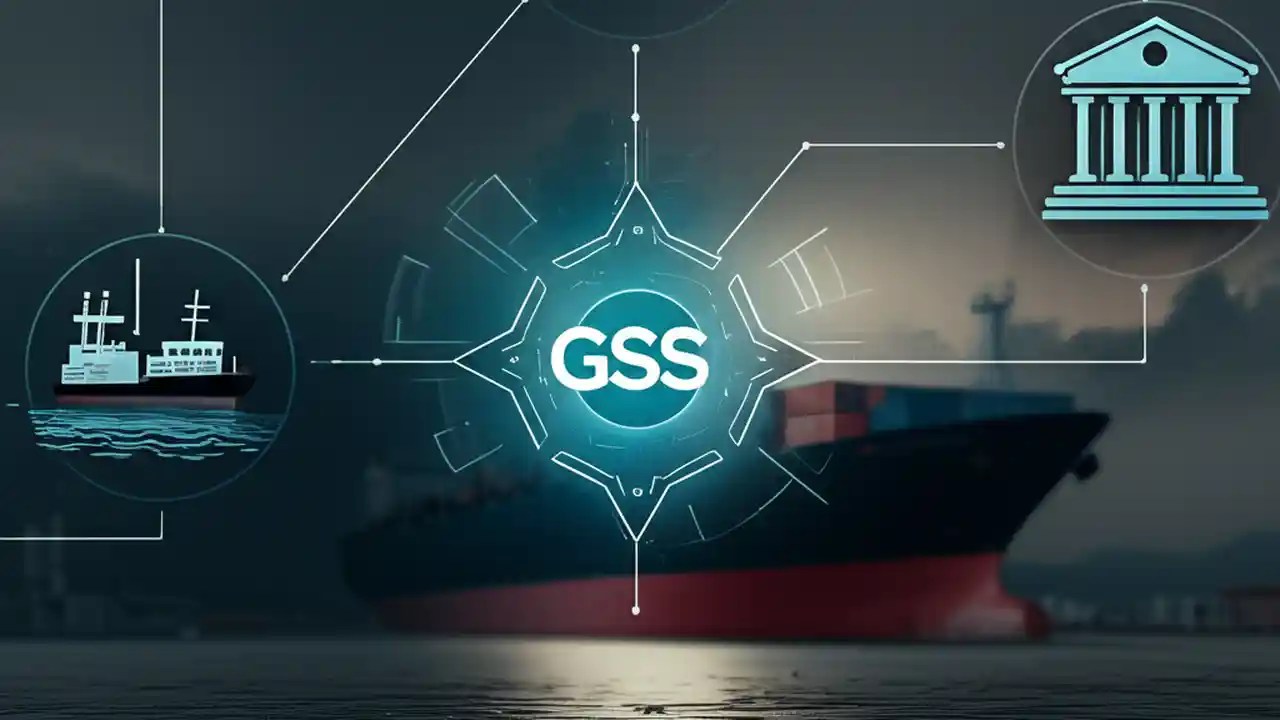 GSS