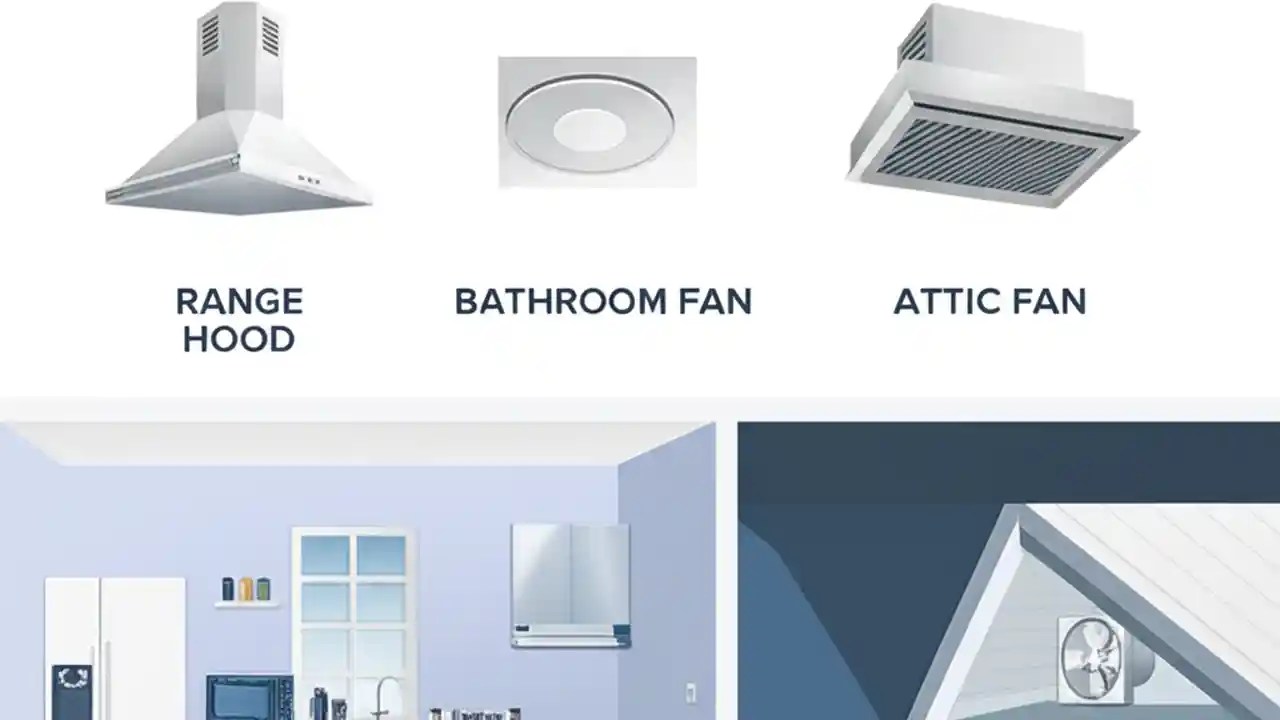 RANGE HOOD

BATHROOM FAN

ATTIC FAN