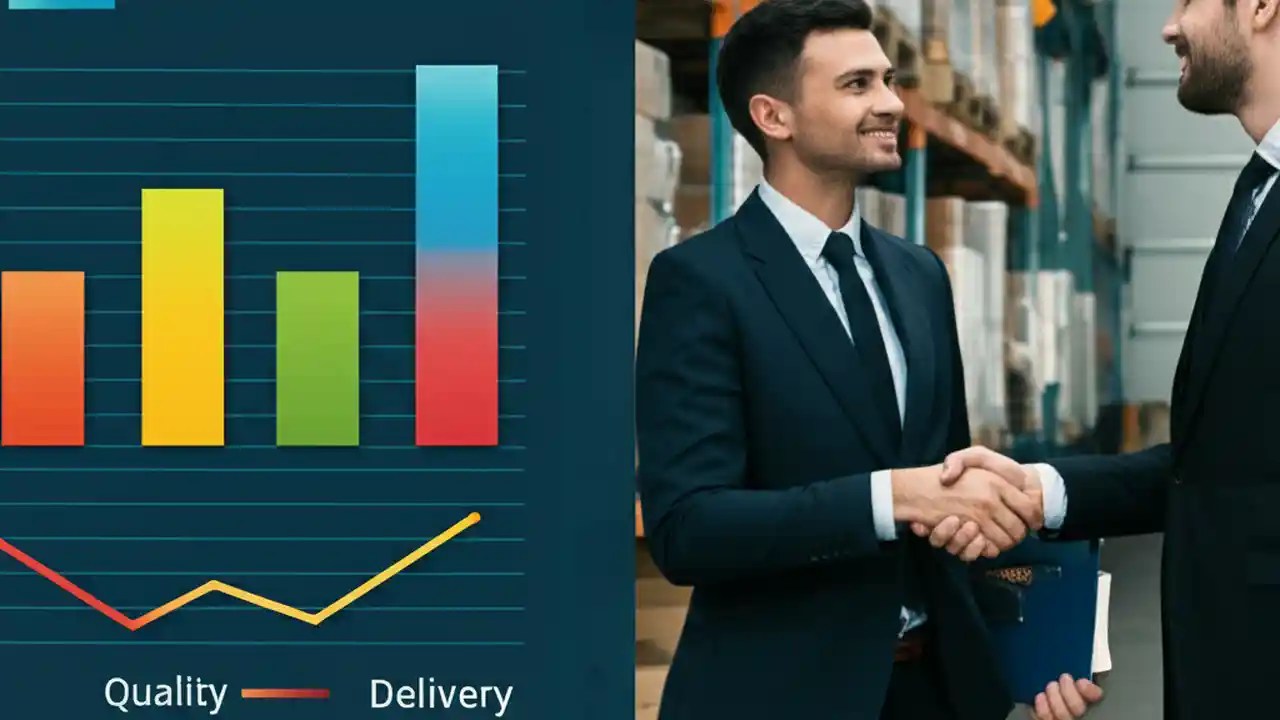 Quality Delivery