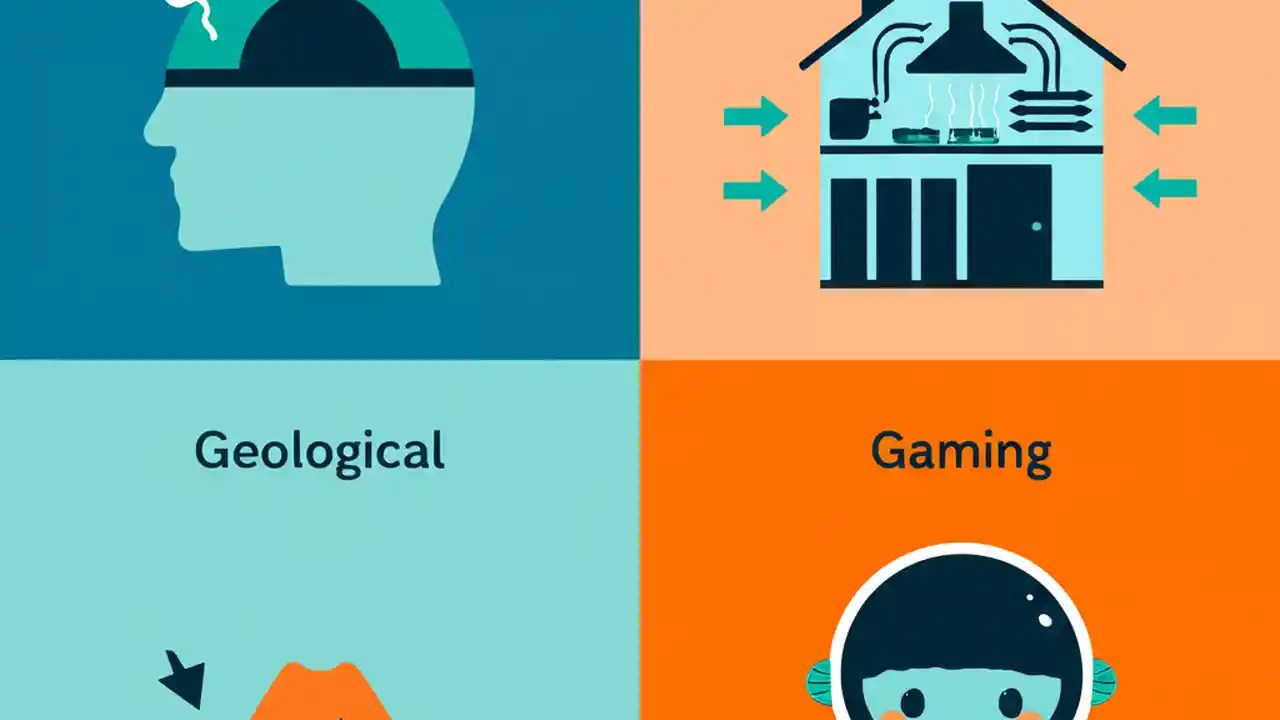 Geological

Gaming