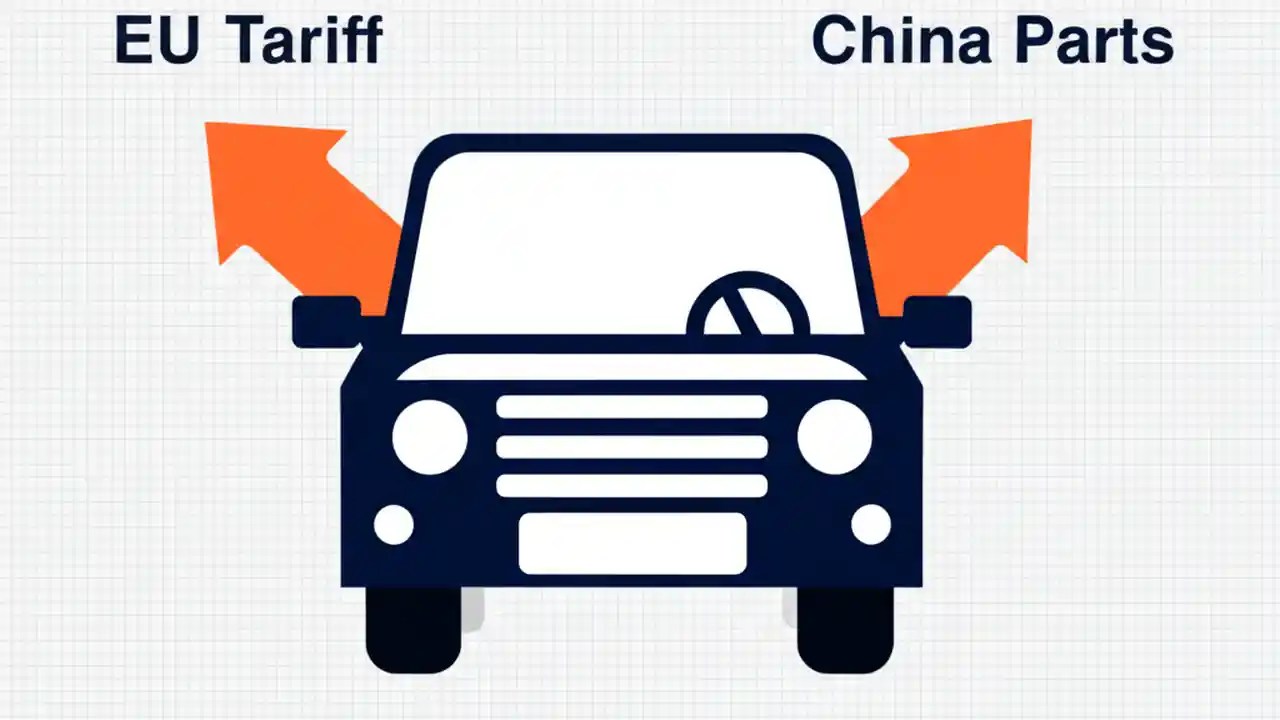 EU Tariff

China Parts