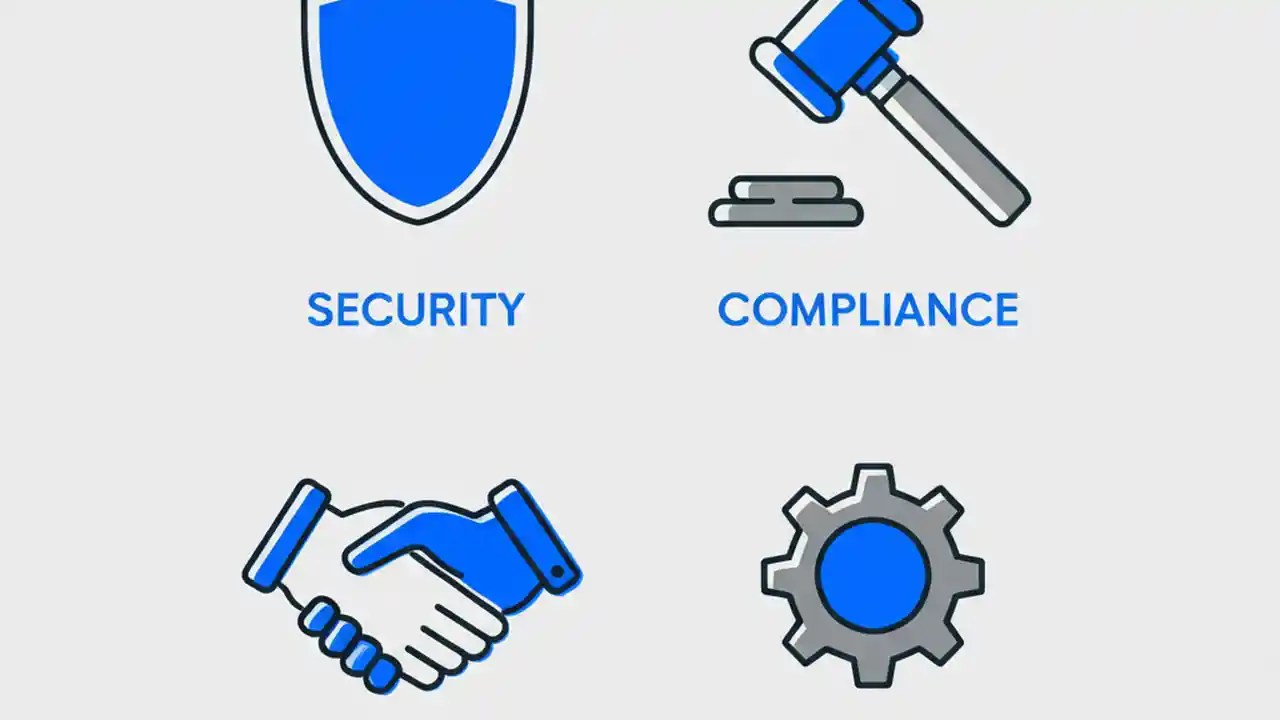 SECURITY

COMPLIANCE