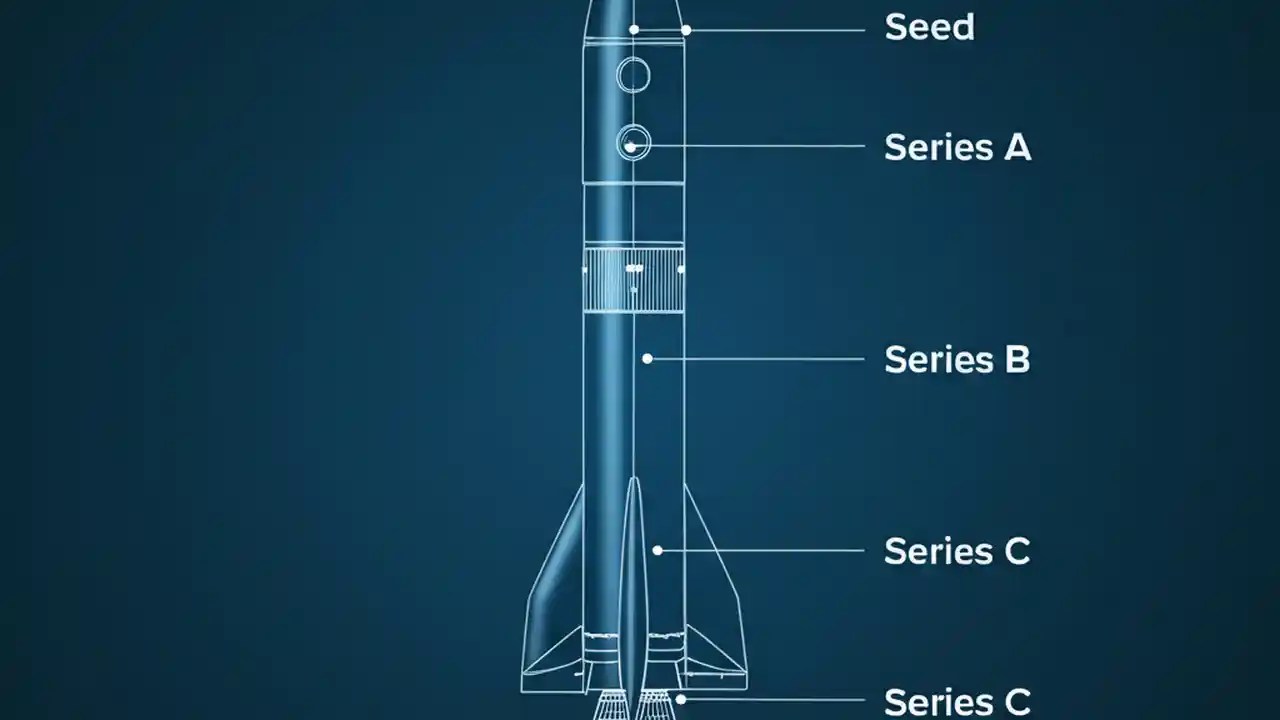 Seed

Series A

Series B

Series C

Series C