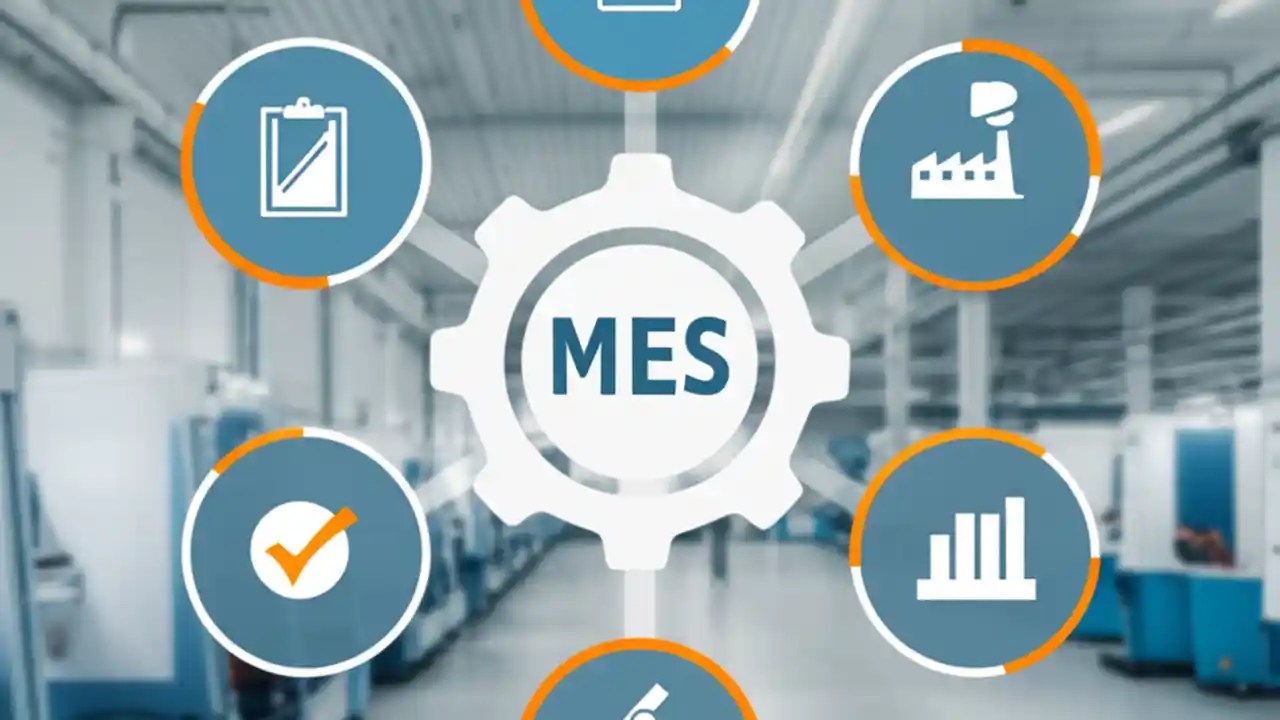 MES