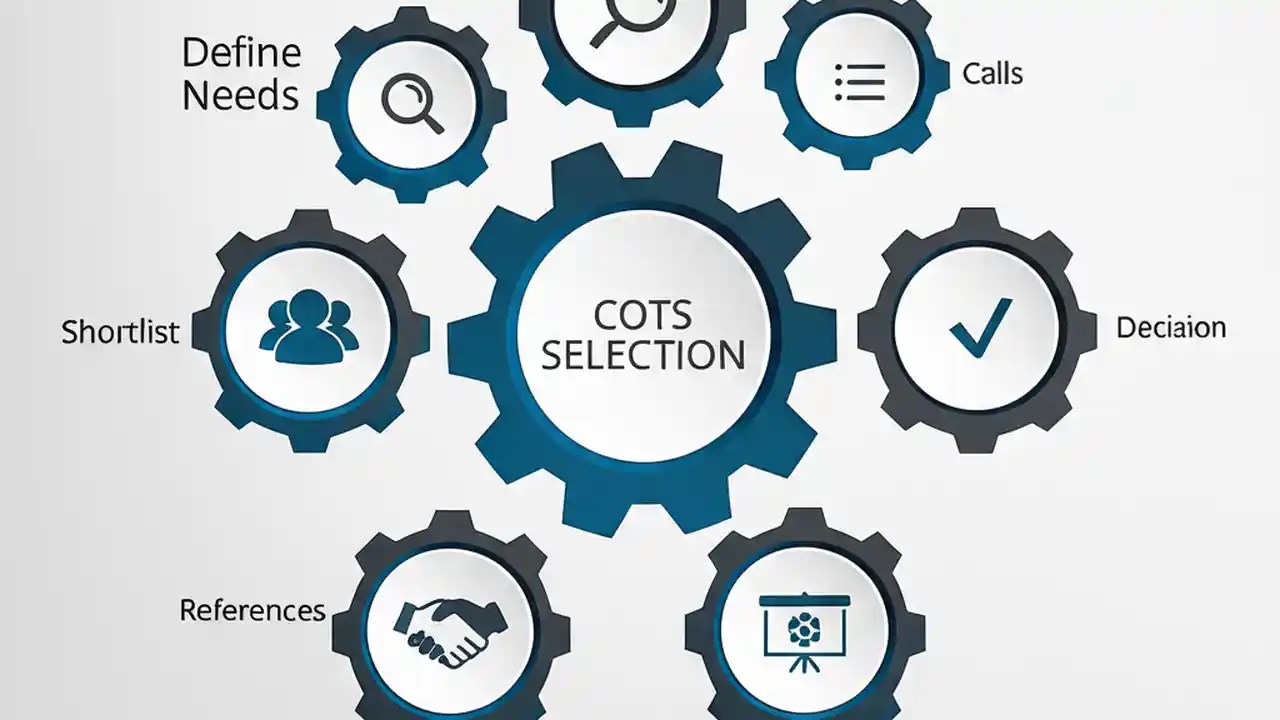 Define Needs

Calls

Shortlist

COTS SELECTION

Deciaion

References