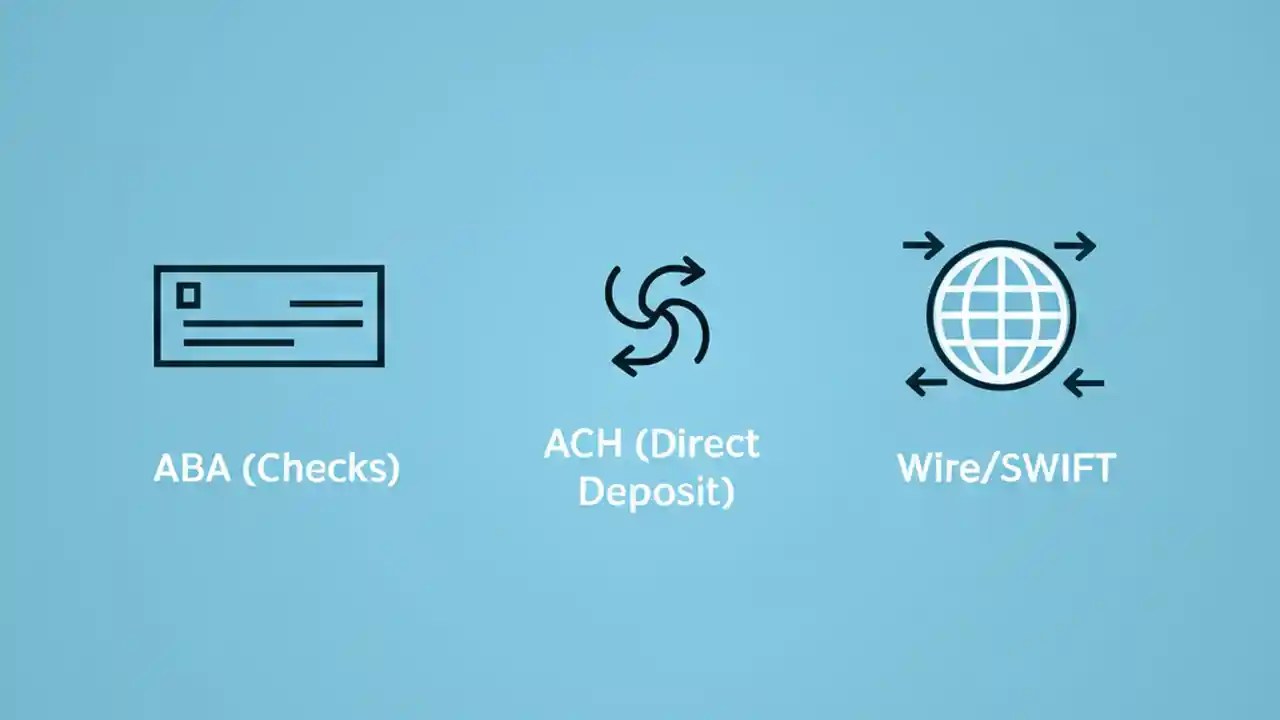 ABA (Checks)

ACH (Direct Deposit)

Wire/SWIFT