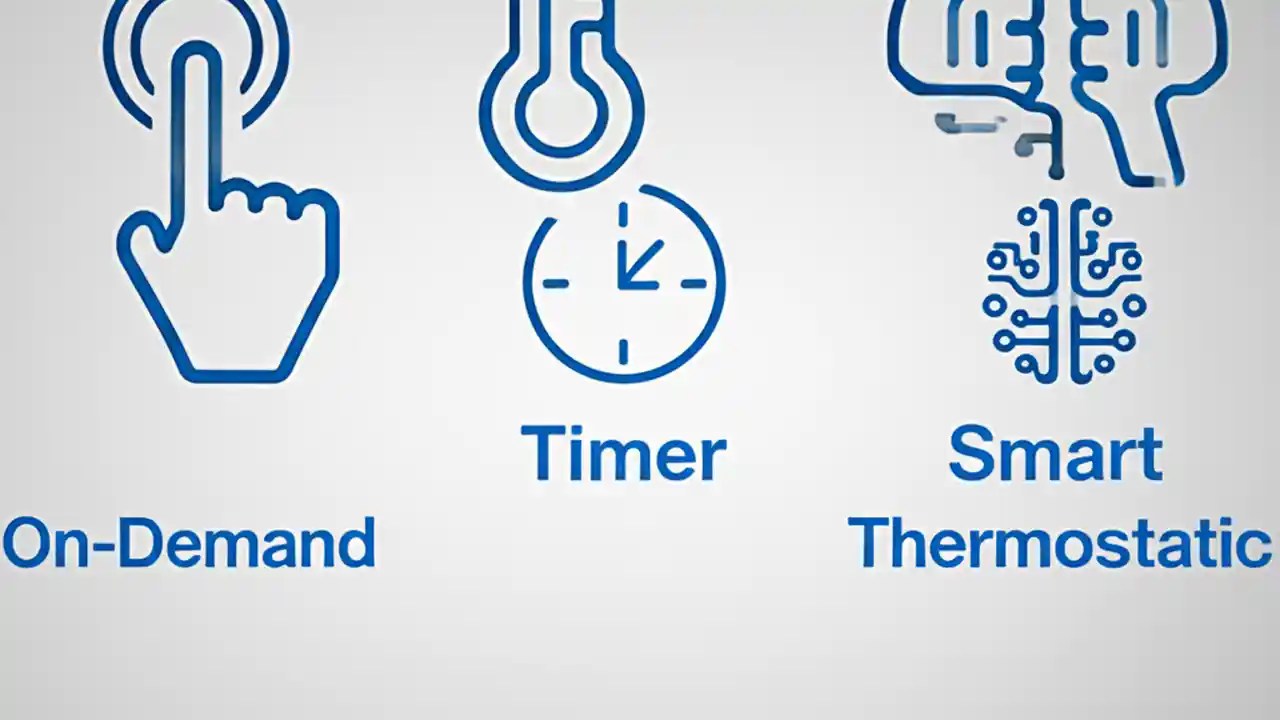 On-Demand

Timer

Smart
Thermostatic