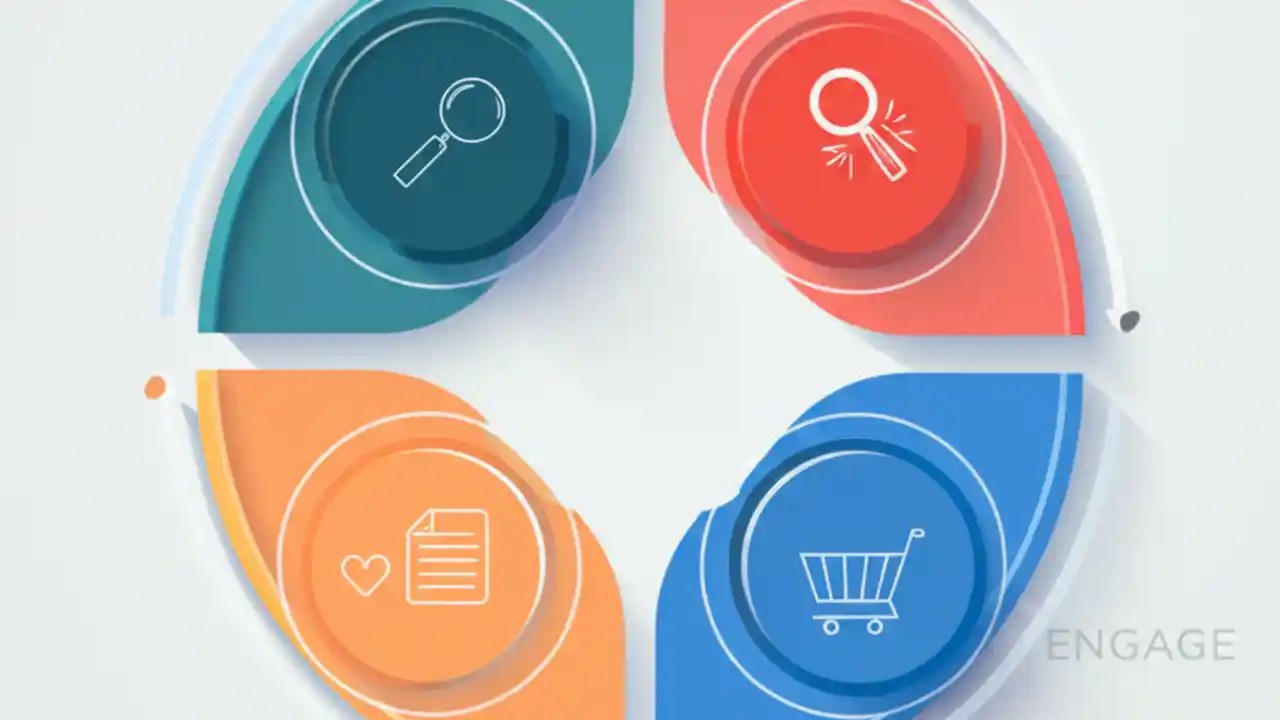 ENGAGE