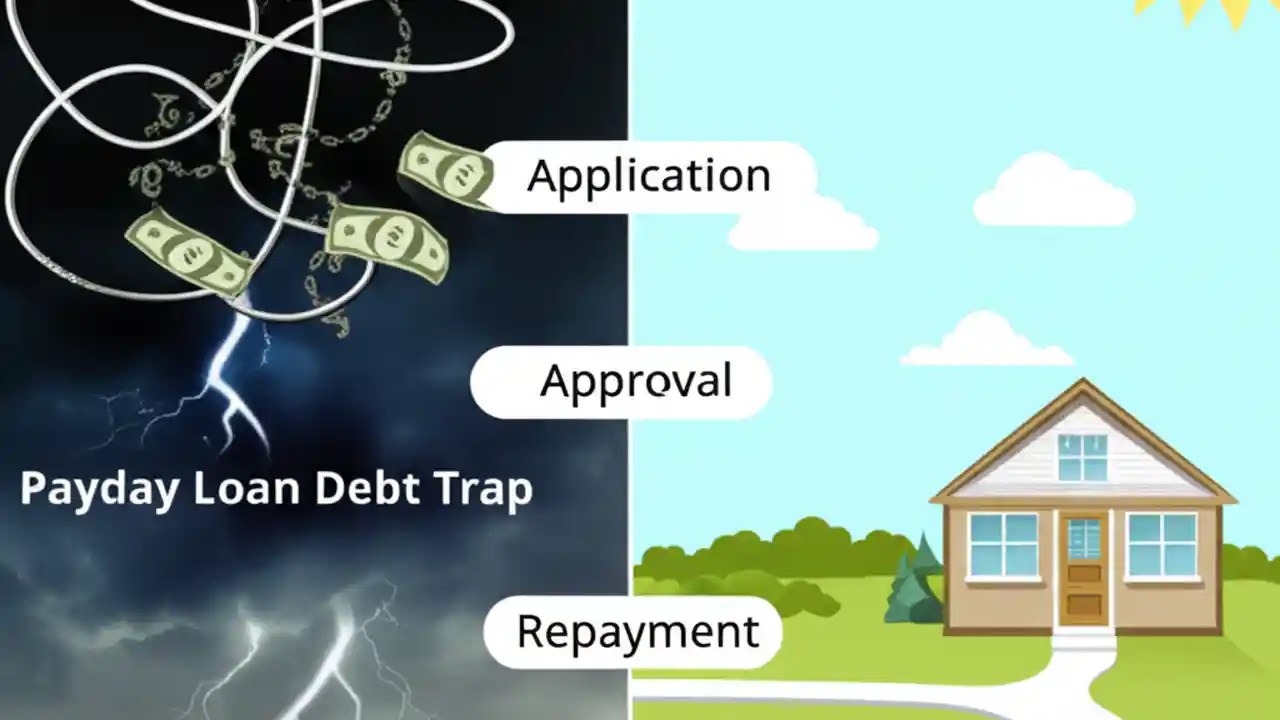 Application

Approval

Payday Loan Debt Trap

Repayment