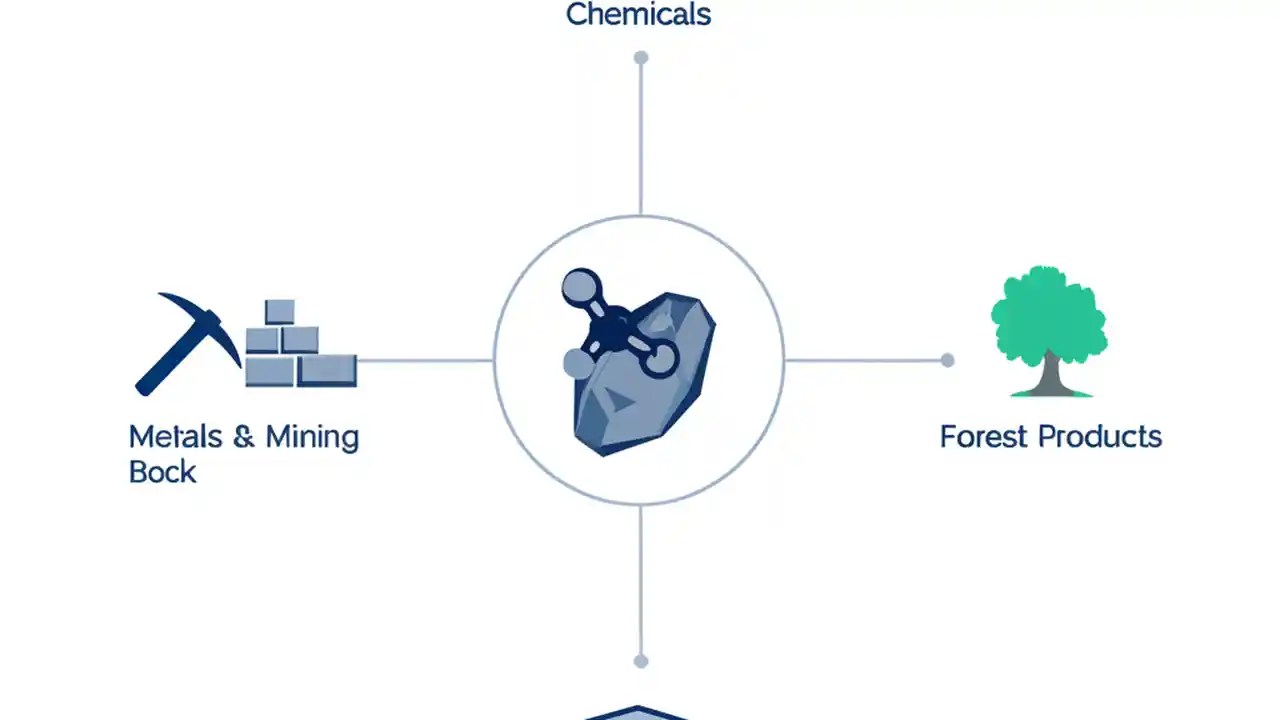 Chemicals

Metals & Mining Bock

Forest Products