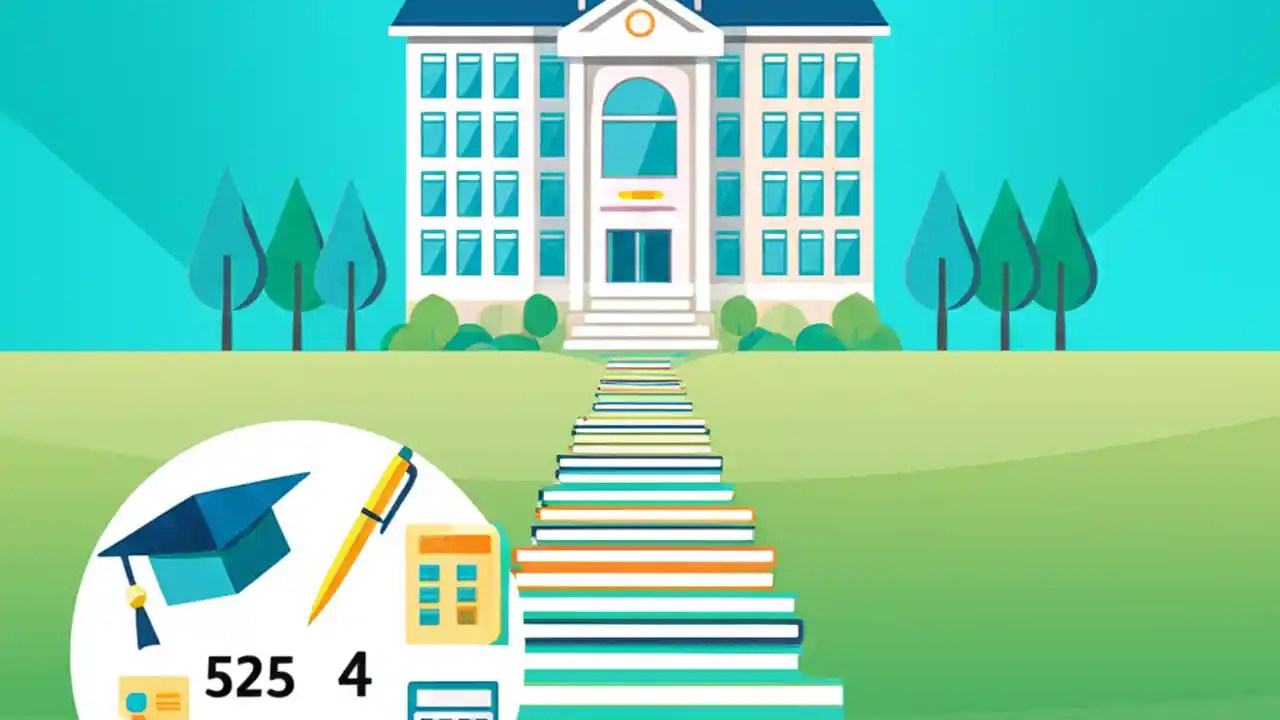 525 4