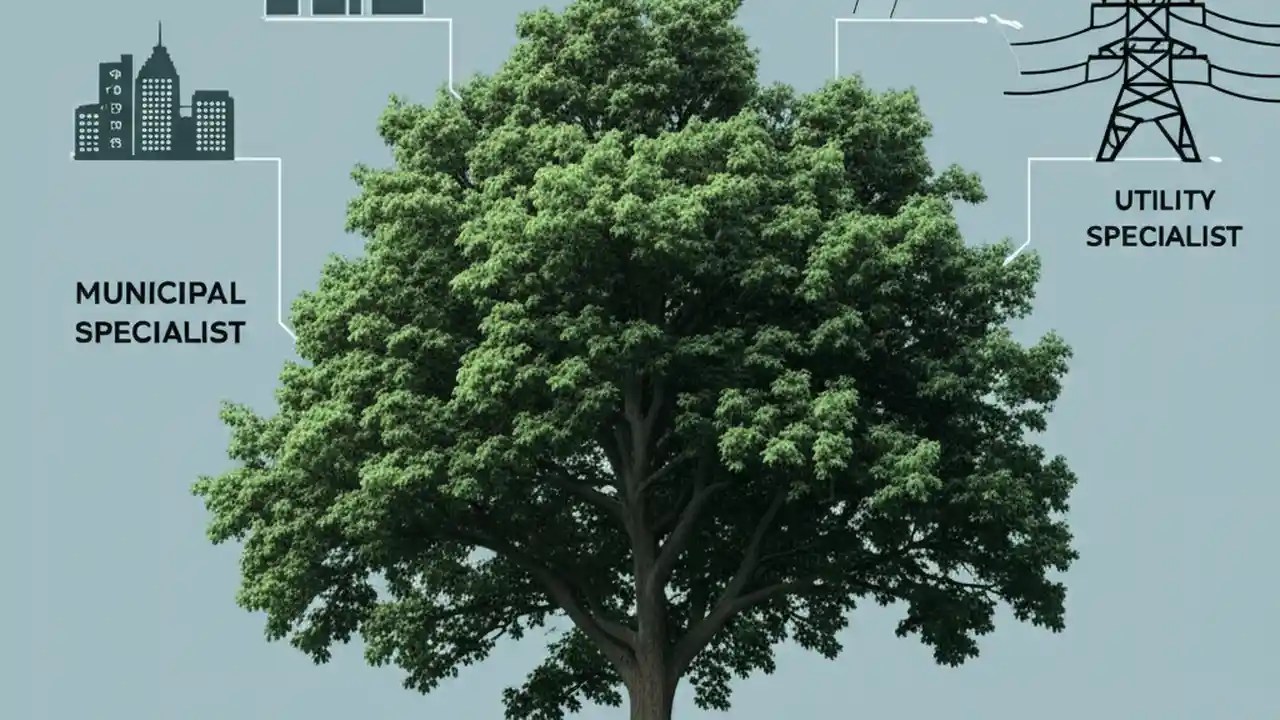 MUNICIPAL SPECIALIST

UTILITY SPECIALIST