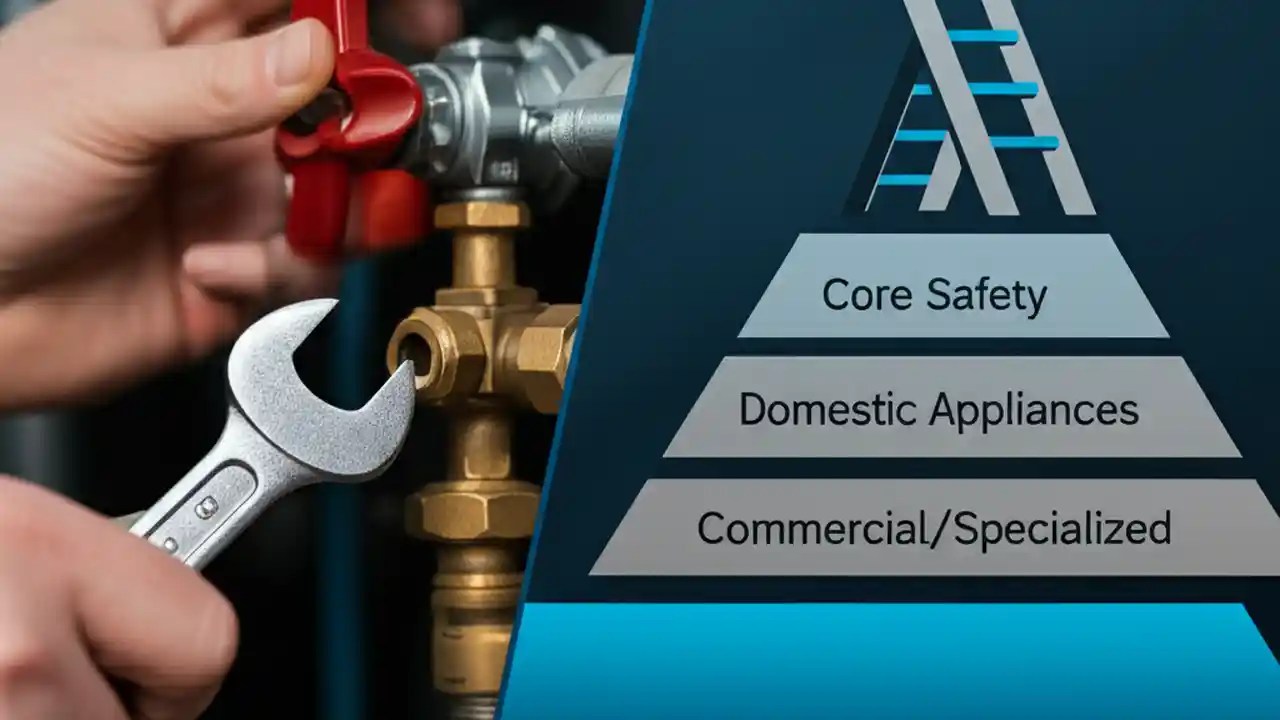 Core Safety

Domestic Appliances

Commercial/Specialized