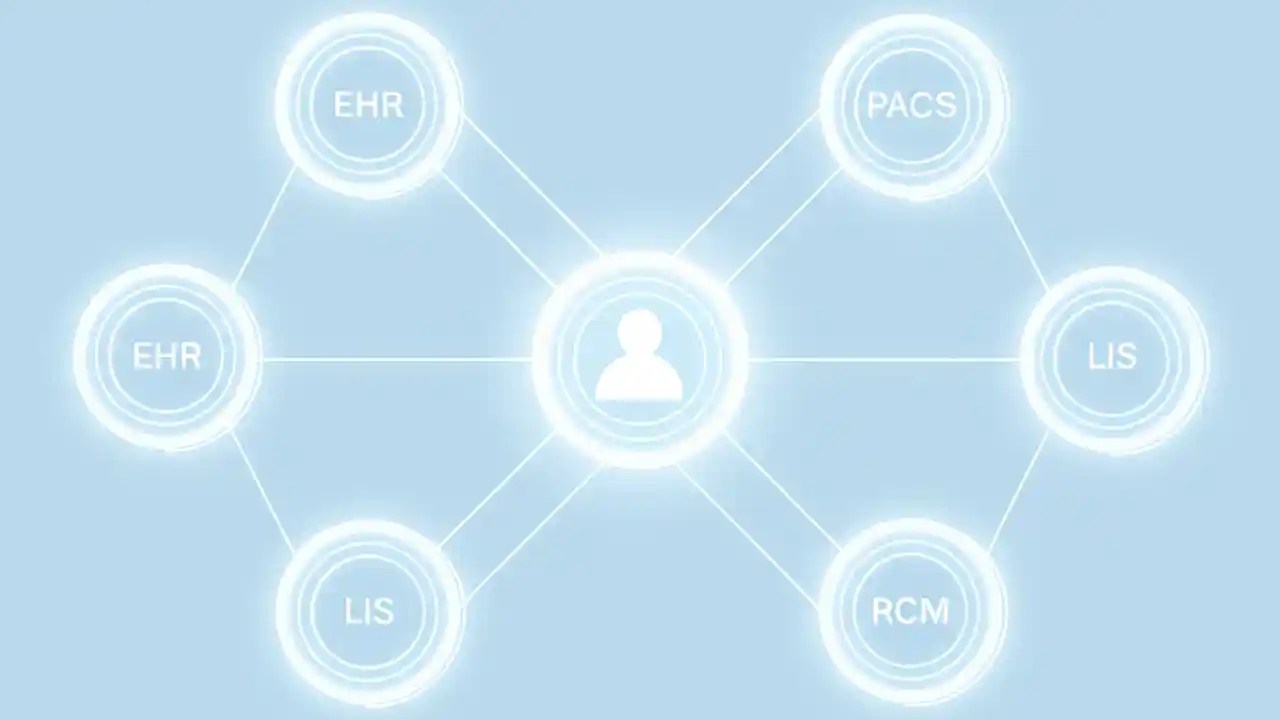 EHR

PACS

EHR

LIS

LIS

RCM