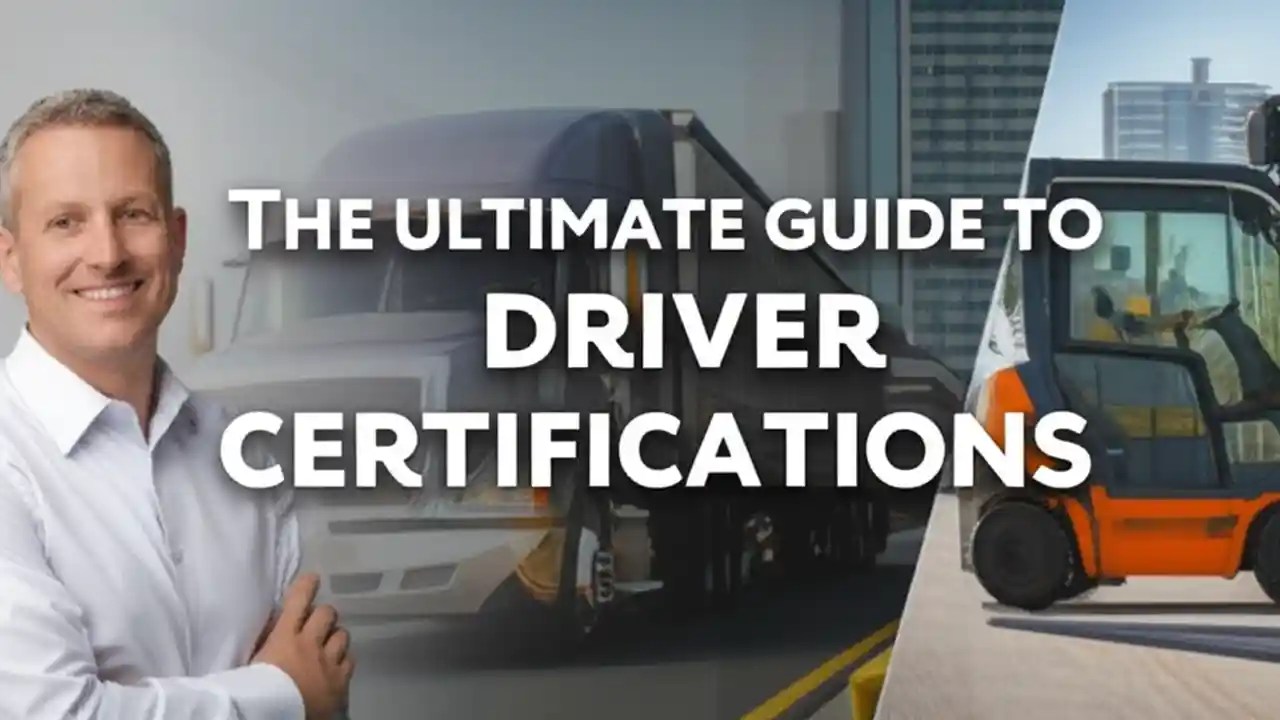 THE ULTIMATE GUIDE TO
DRIVER
CERTIFICATIONS