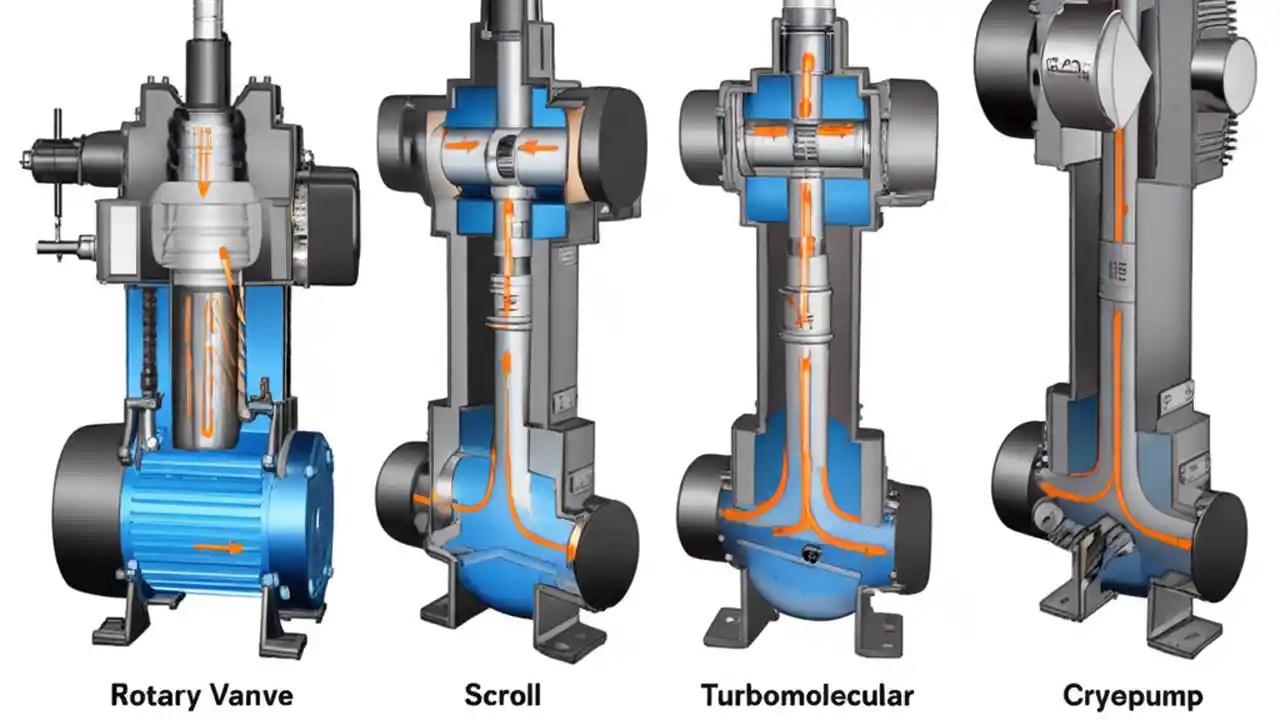 Rotary Vanve

Scroll

Turbomolecular

Cryepump