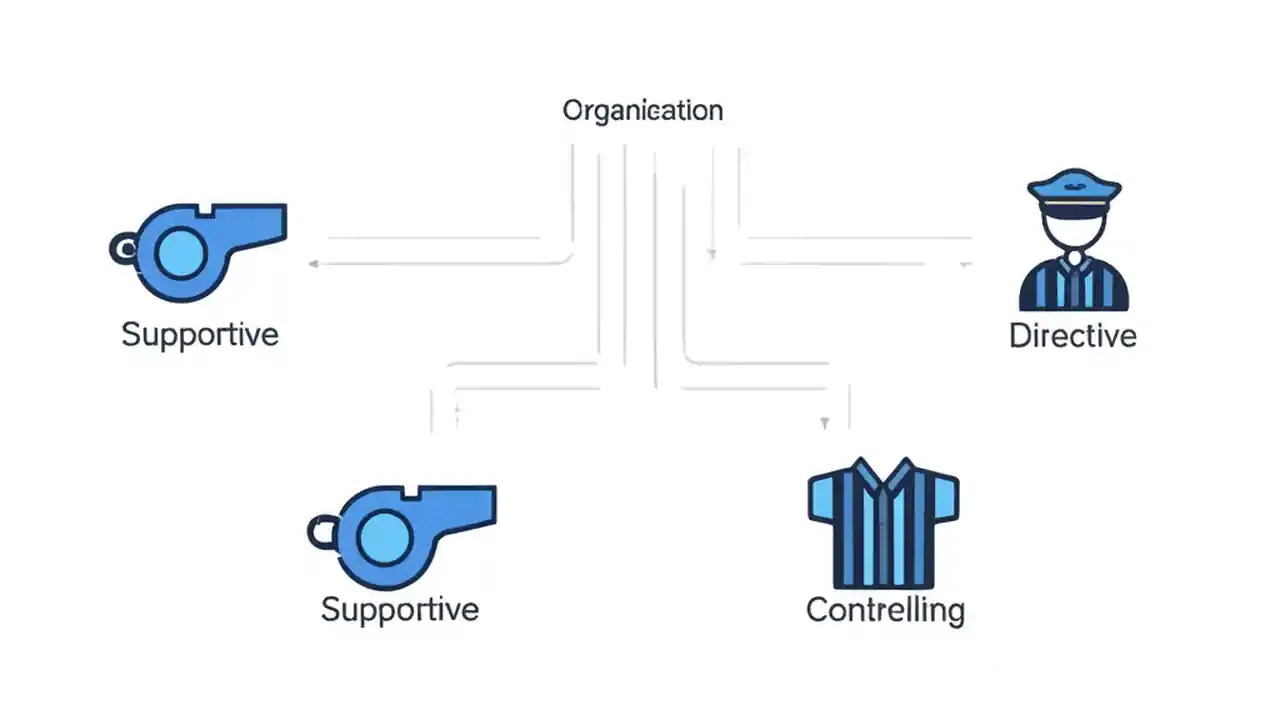 Organication

Supportive

Directive

Supportive

Contrelling