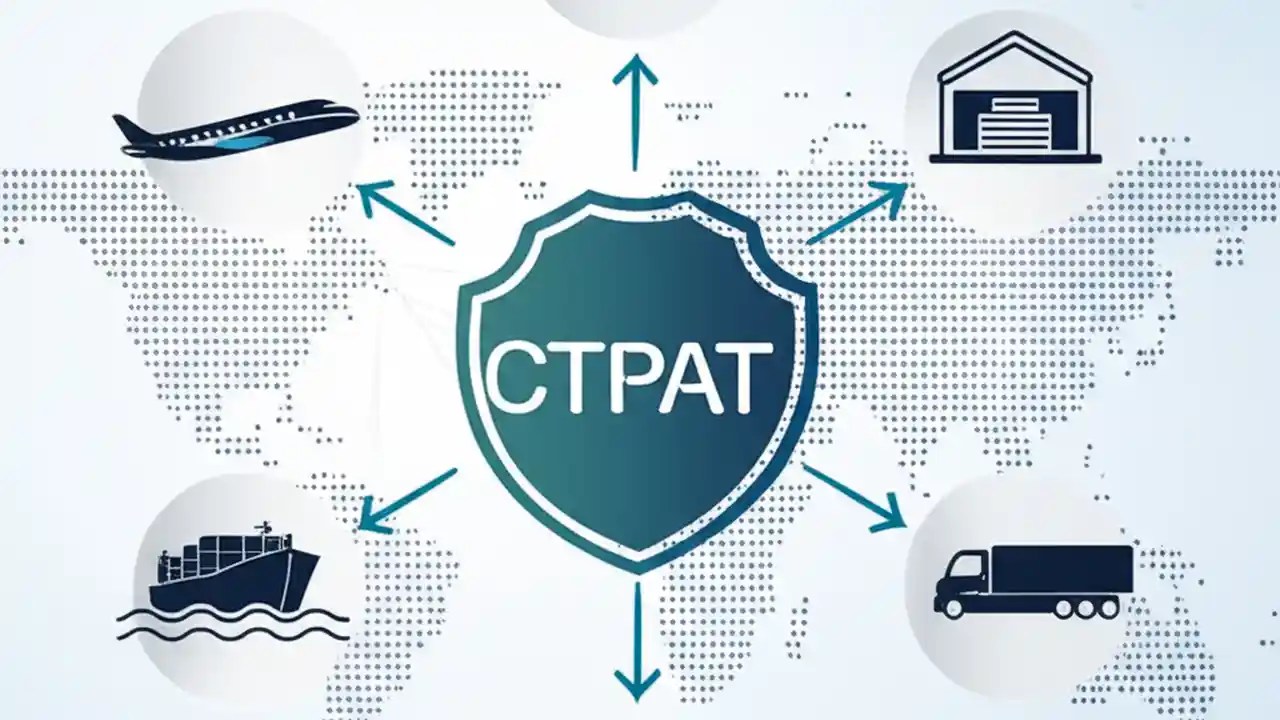 CTPAT