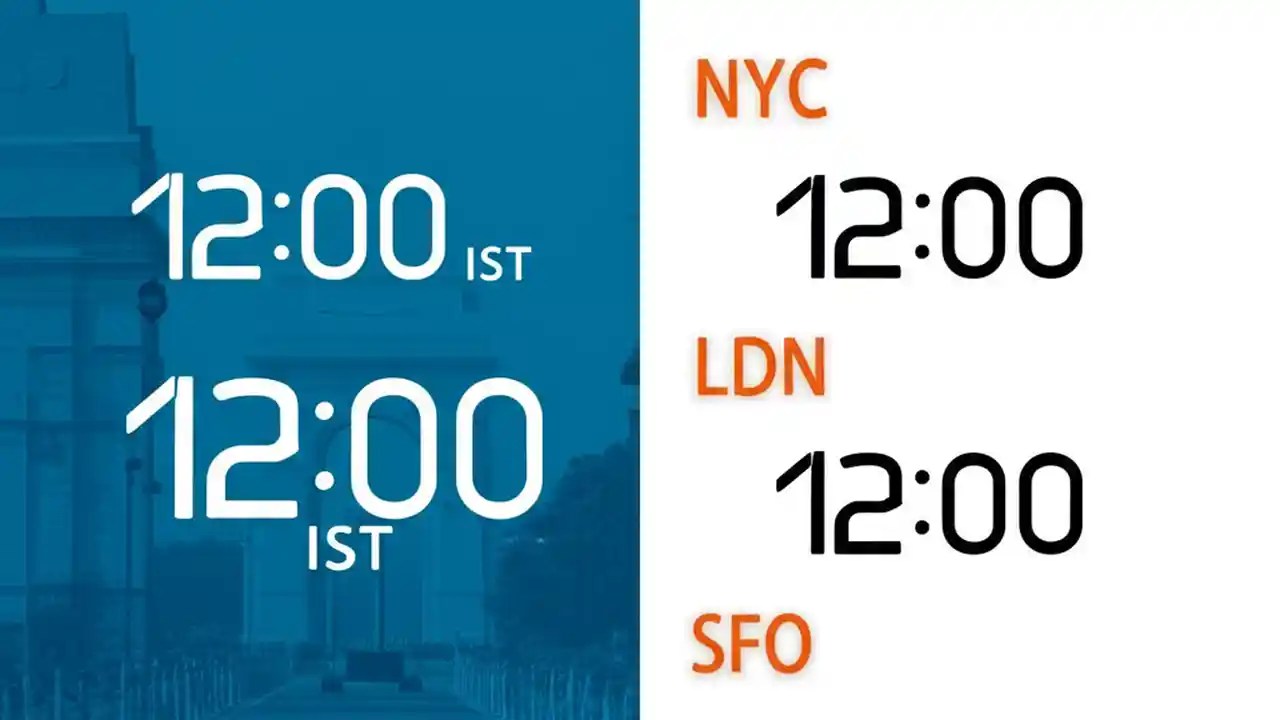 12:00 IST

12:00 IST

NYC

12:00

LDN

12:00

SFO