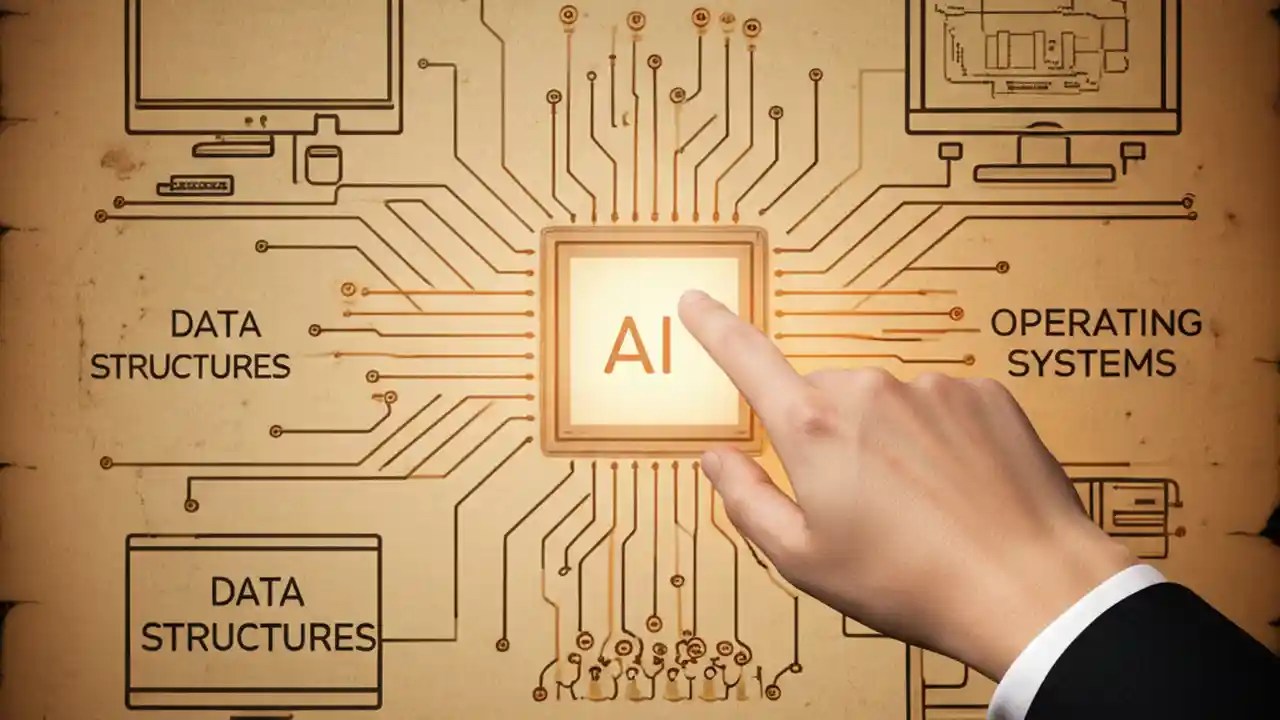 DATA STRUCTURES

AI

OPERATING SYSTEMS

DATA STRUCTURES