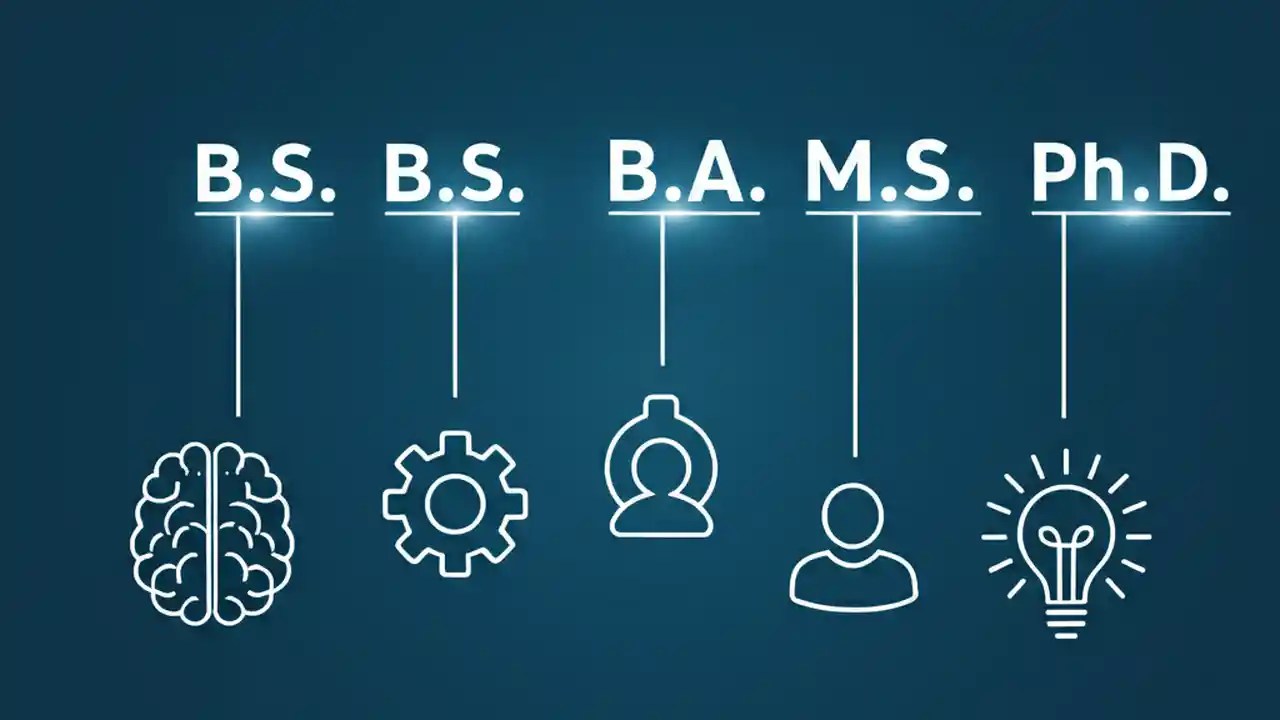 B.S. B.S. B.A. M.S. Ph.D.