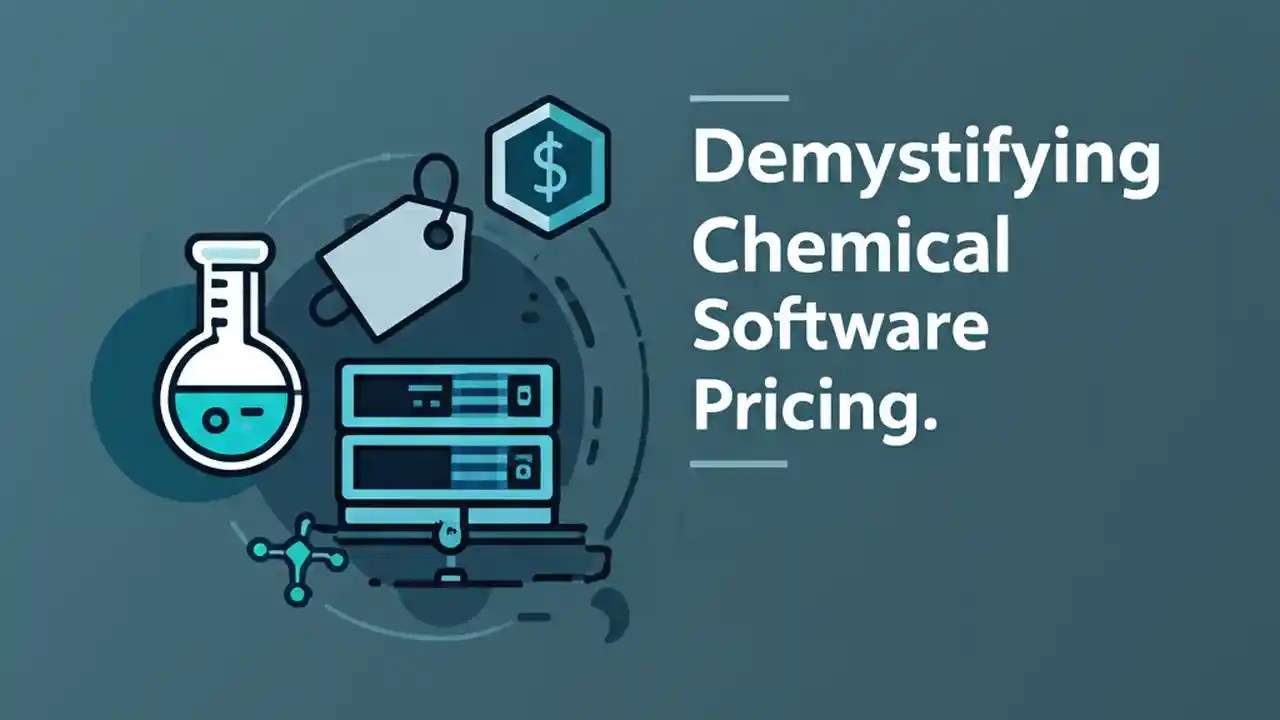 $

Demystifying Chemical Software Pricing.