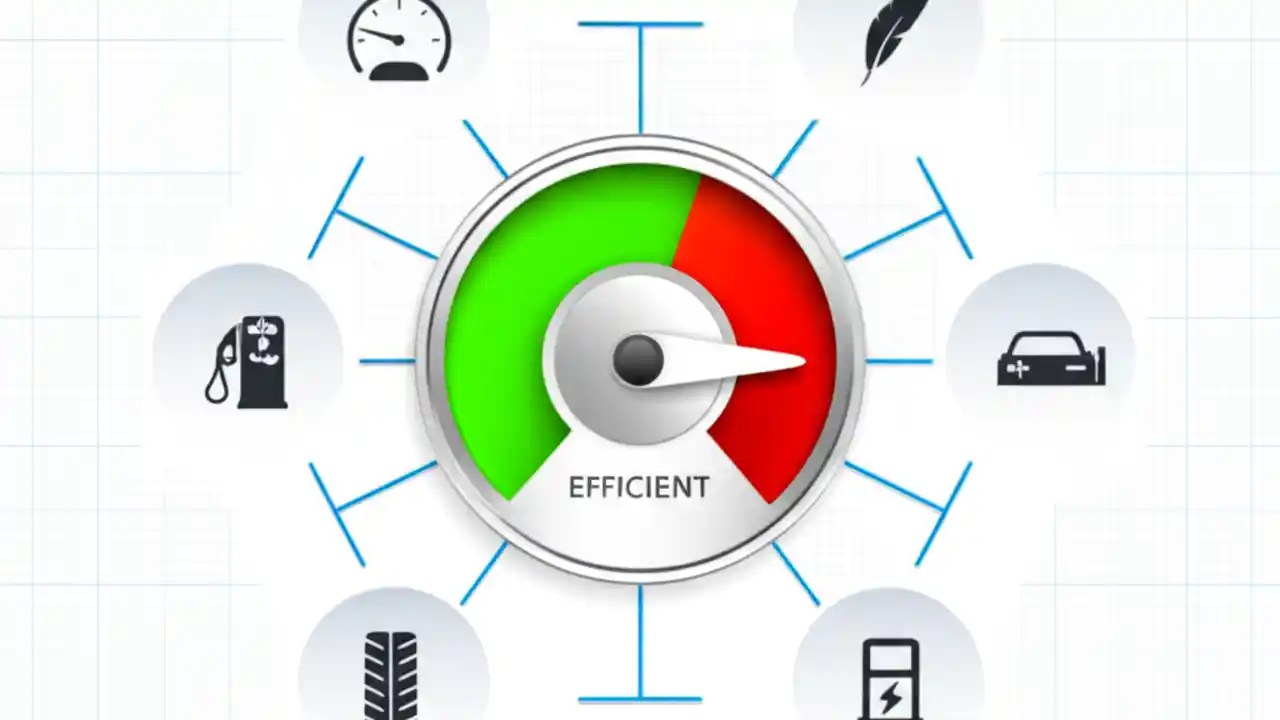 EFFICIENT