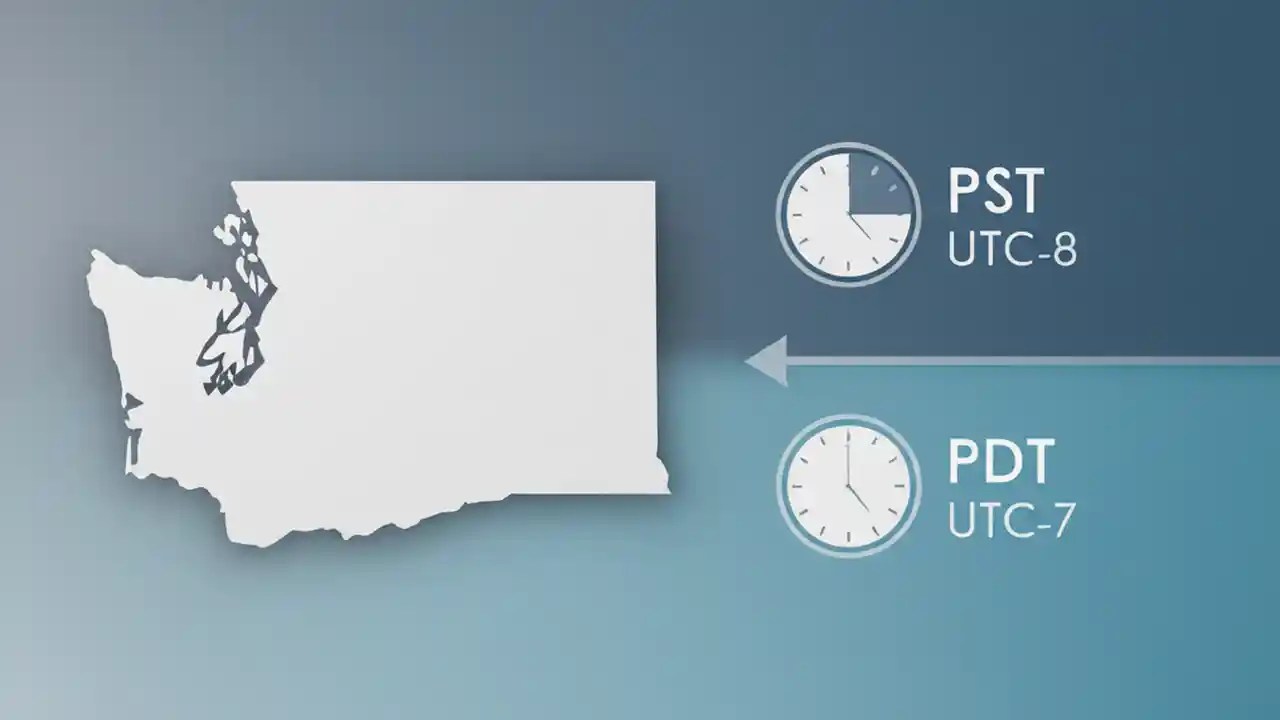 PST
UTC-8

PDT
UTC-7