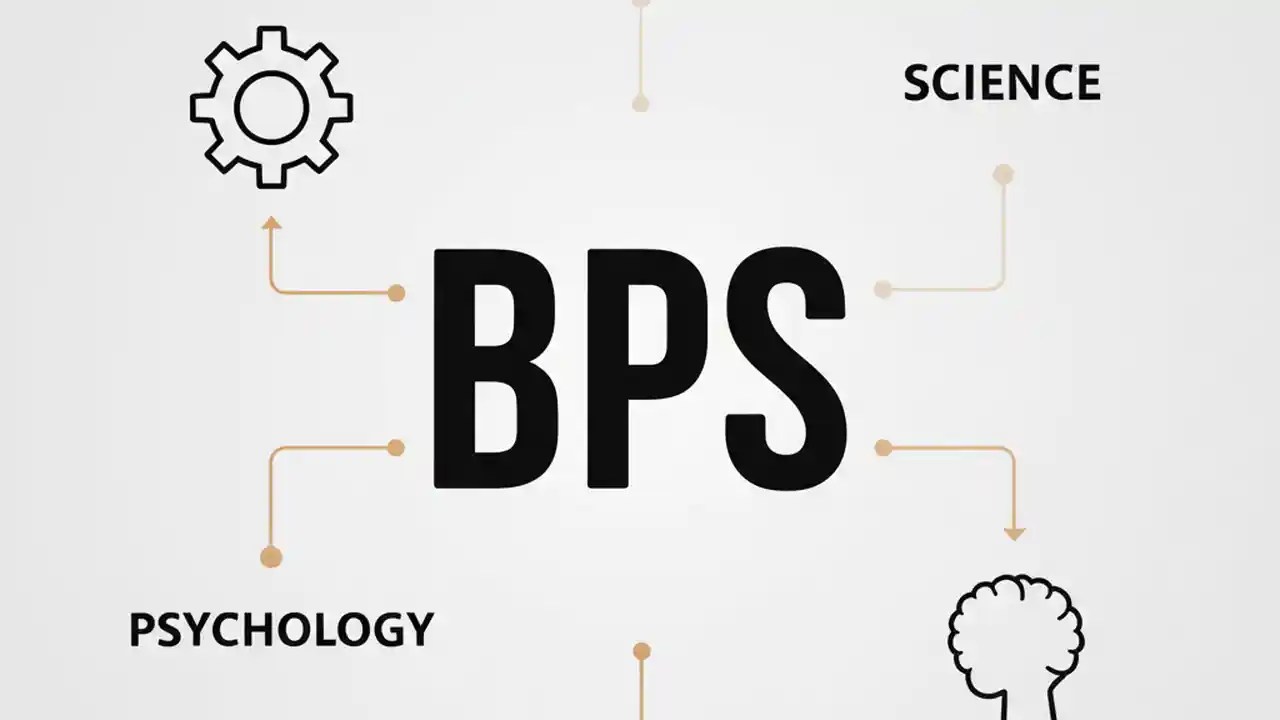 SCIENCE

BPS

PSYCHOLOGY