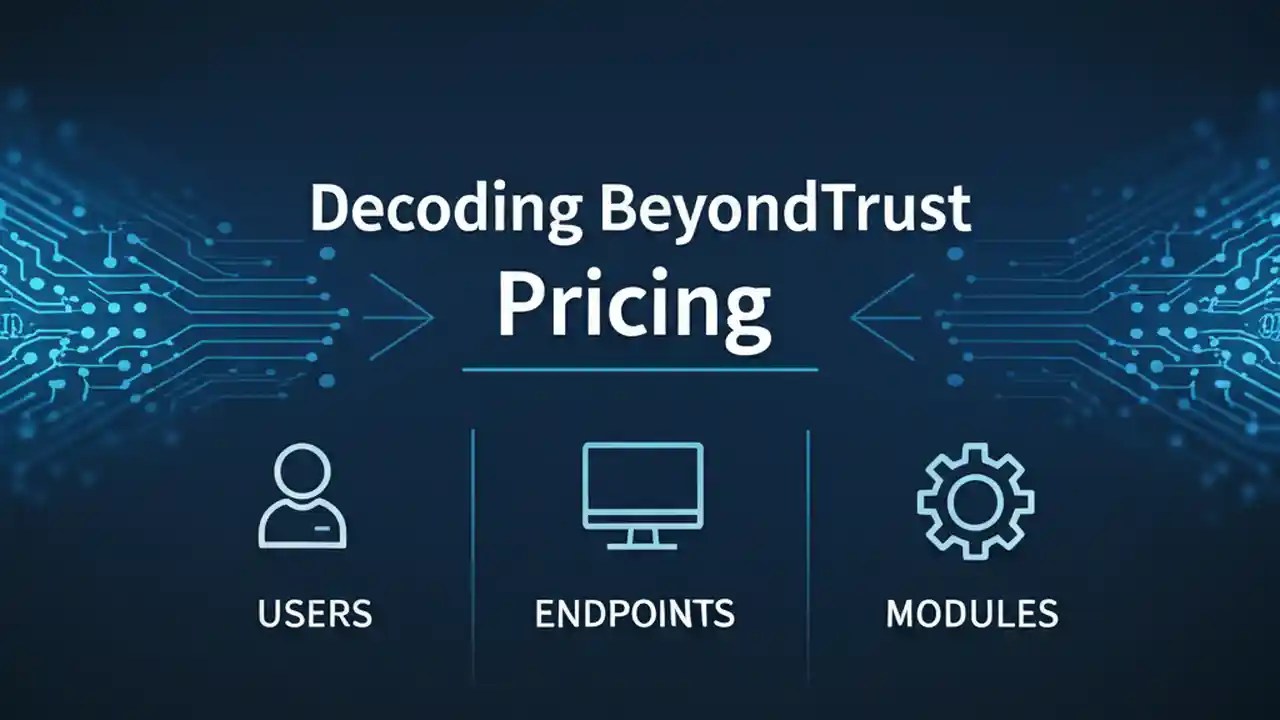 Decoding BeyondTrust
Pricing

USERS

ENDPOINTS

MODULES