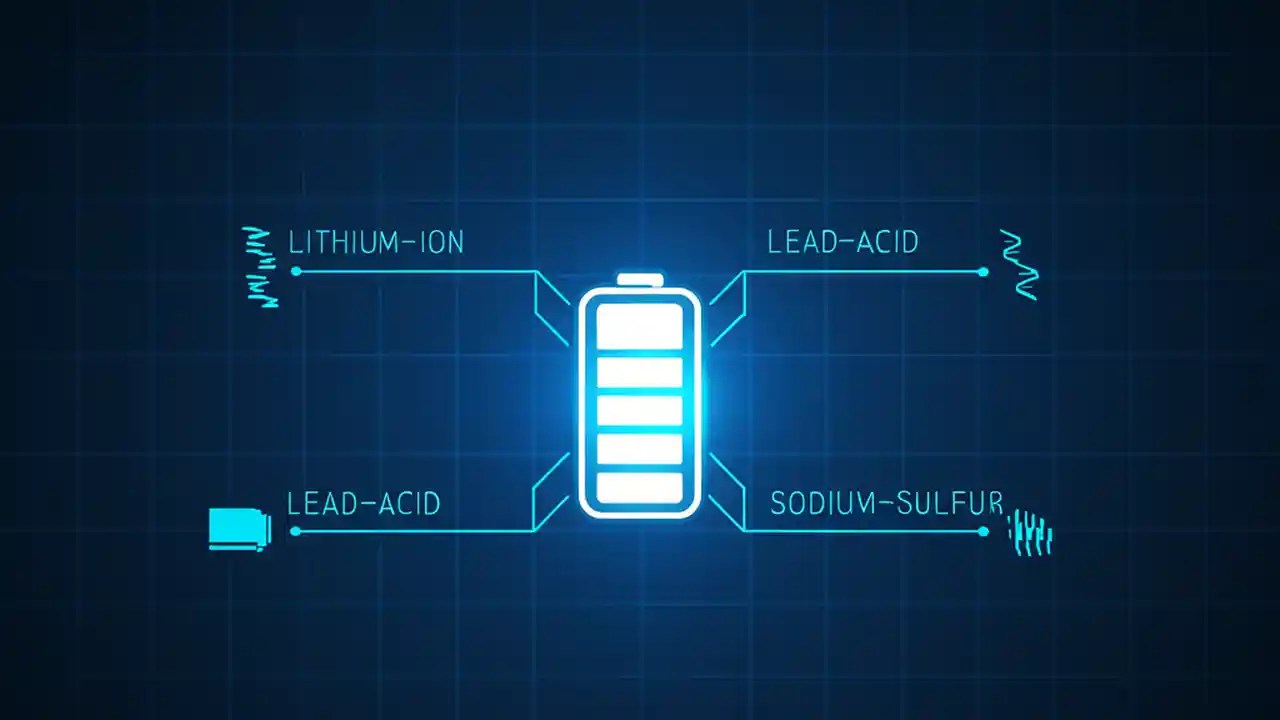 LITHIUM-ION

LEAD-ACID

LEAD-ACID

SODIUM-SULFUR