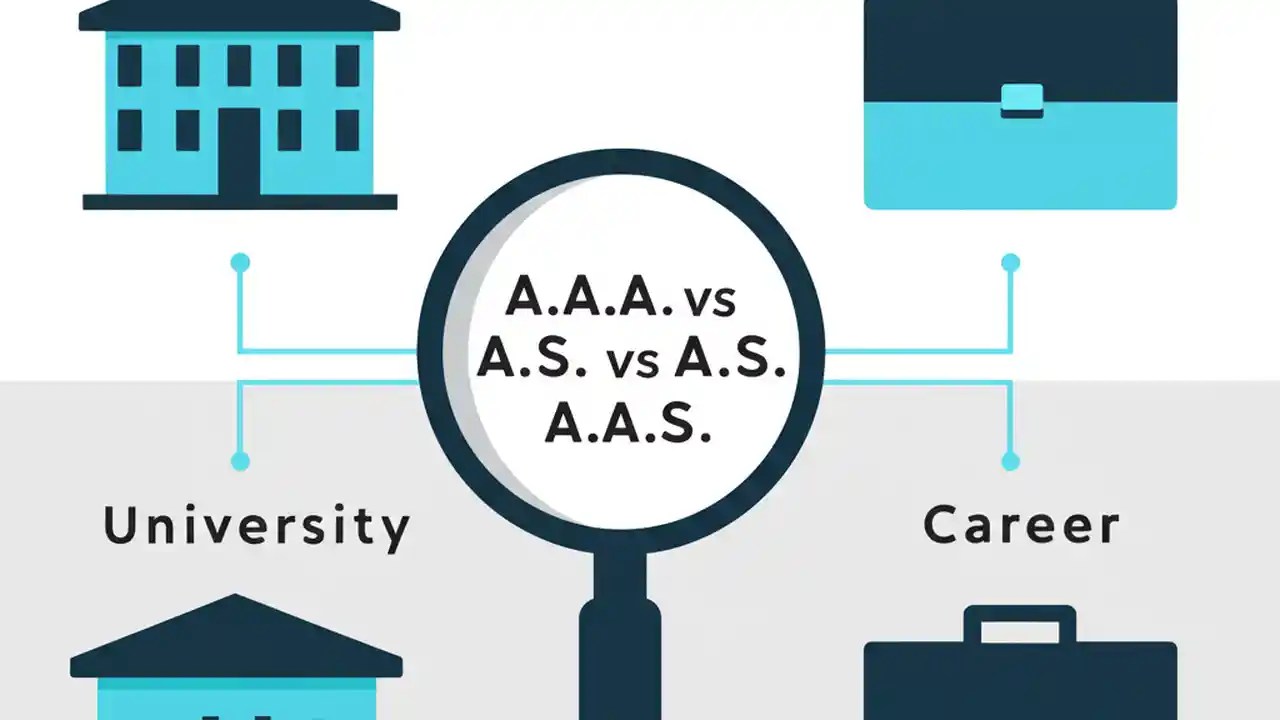 A.A.A. vs
A.S. vs A.S.
A.A.S.

University

Career