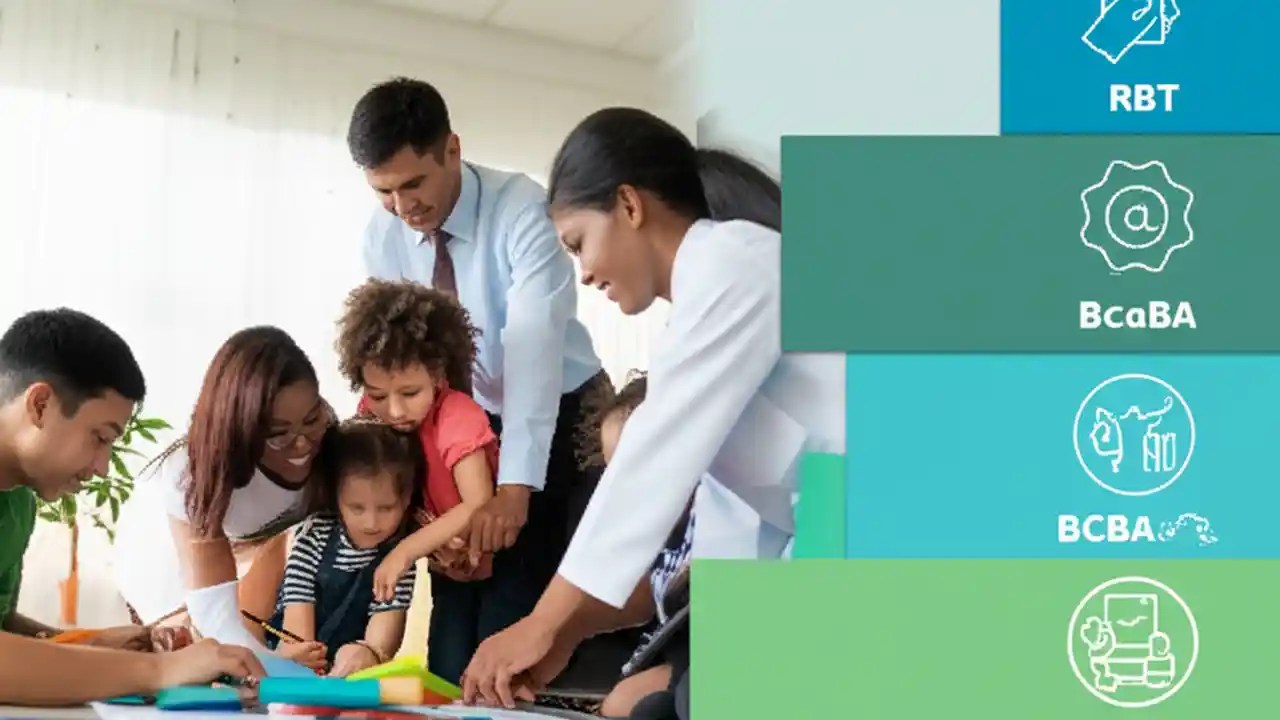 RBT

BcaBA

BCBA