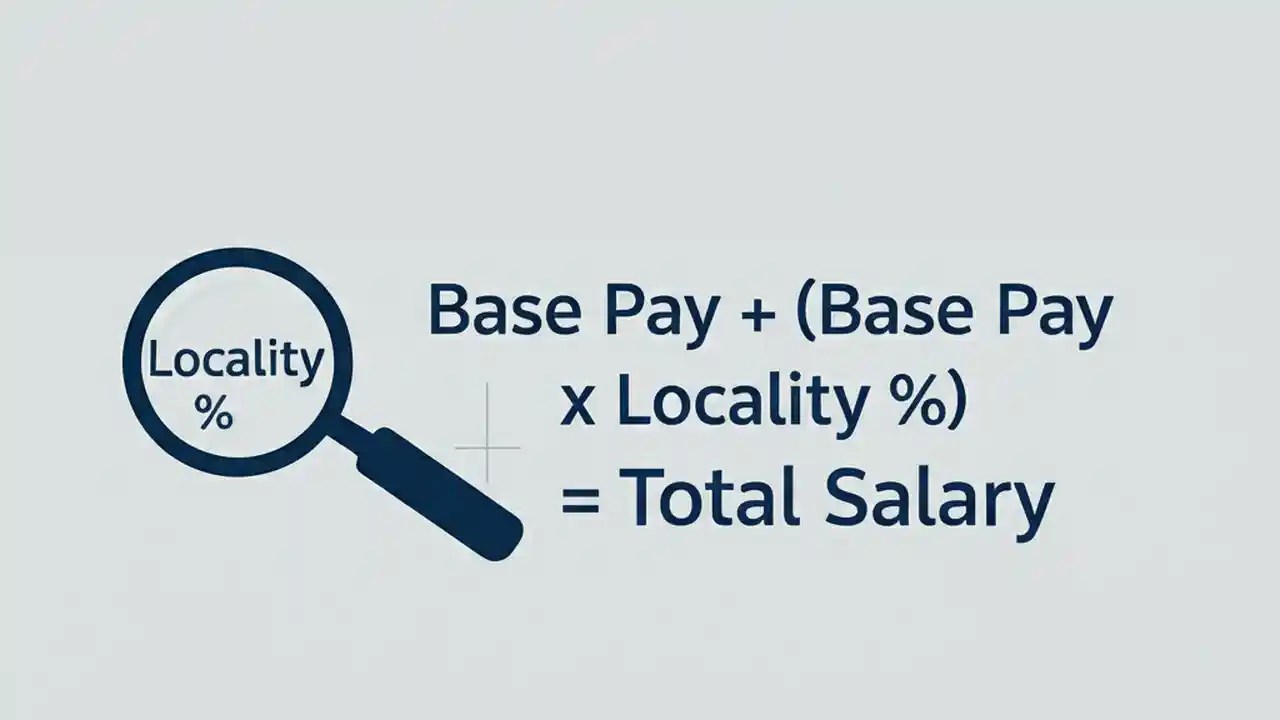 Locality %

Base Pay + (Base Pay x Locality %) = Total Salary