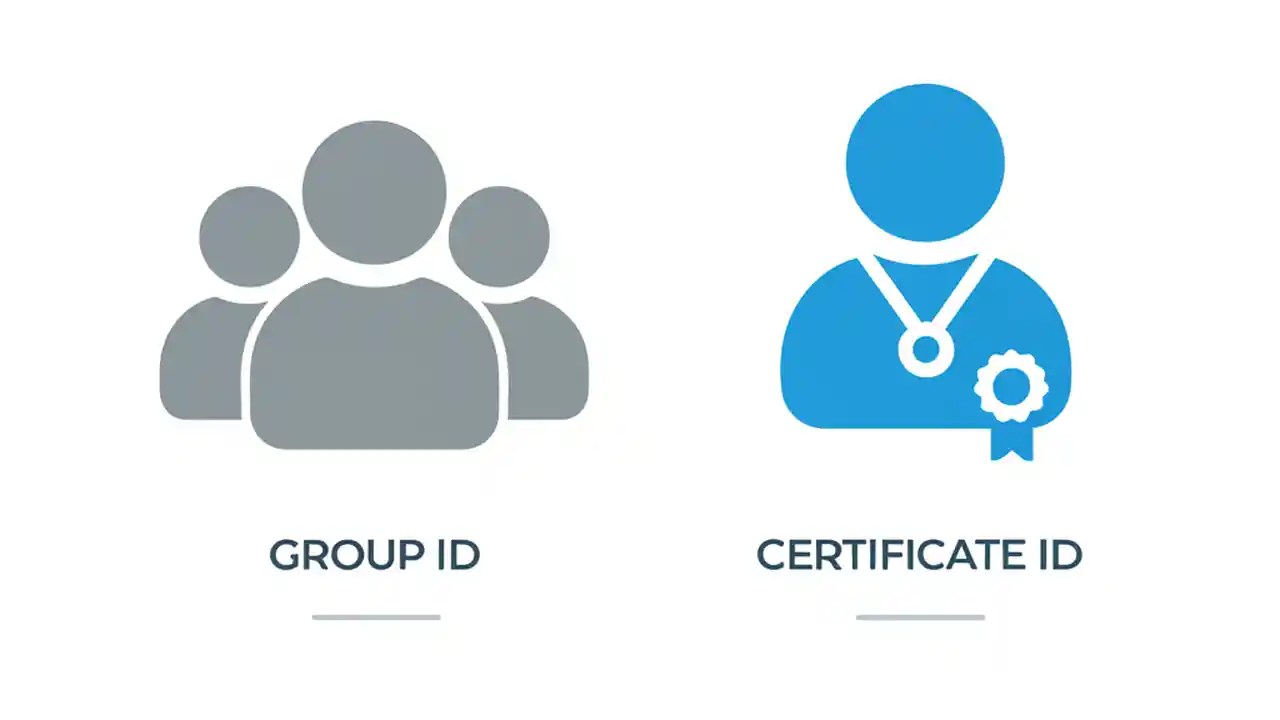 GROUP ID

CERTIFICATE ID