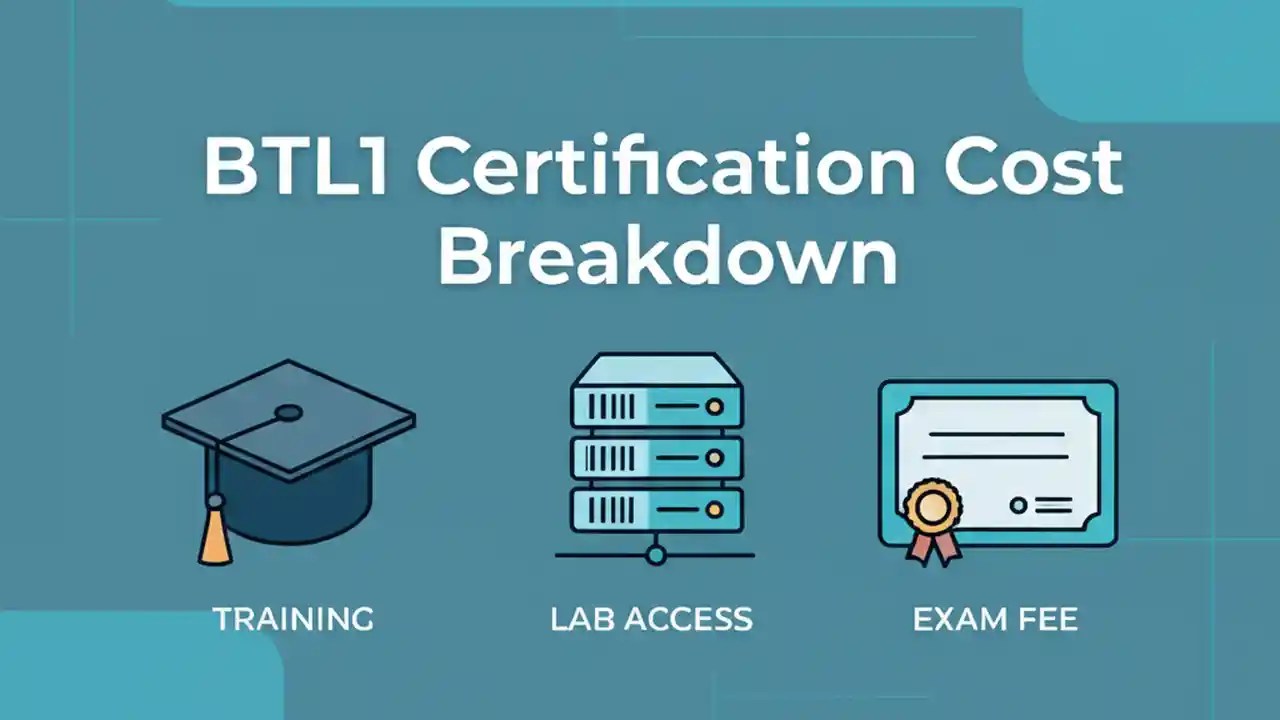 BTL1 Certification Cost Breakdown

TRAINING

LAB ACCESS

EXAM FEE