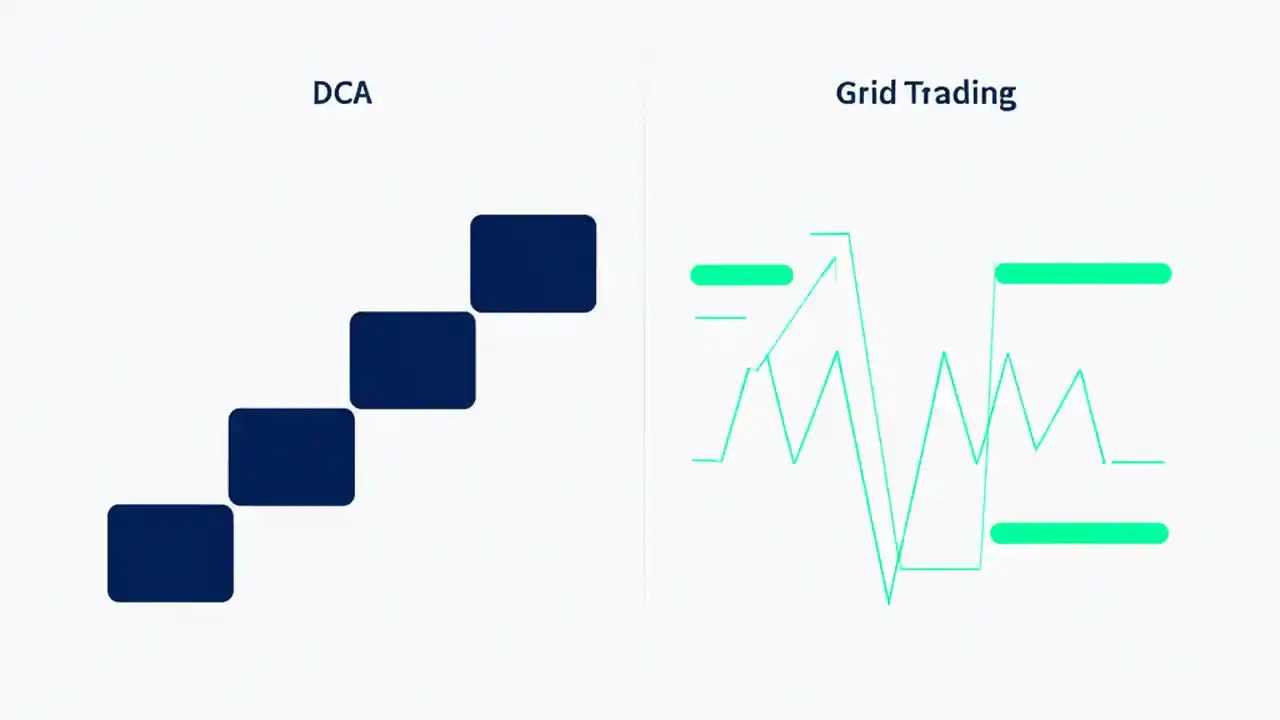 DCA

Grid Trading