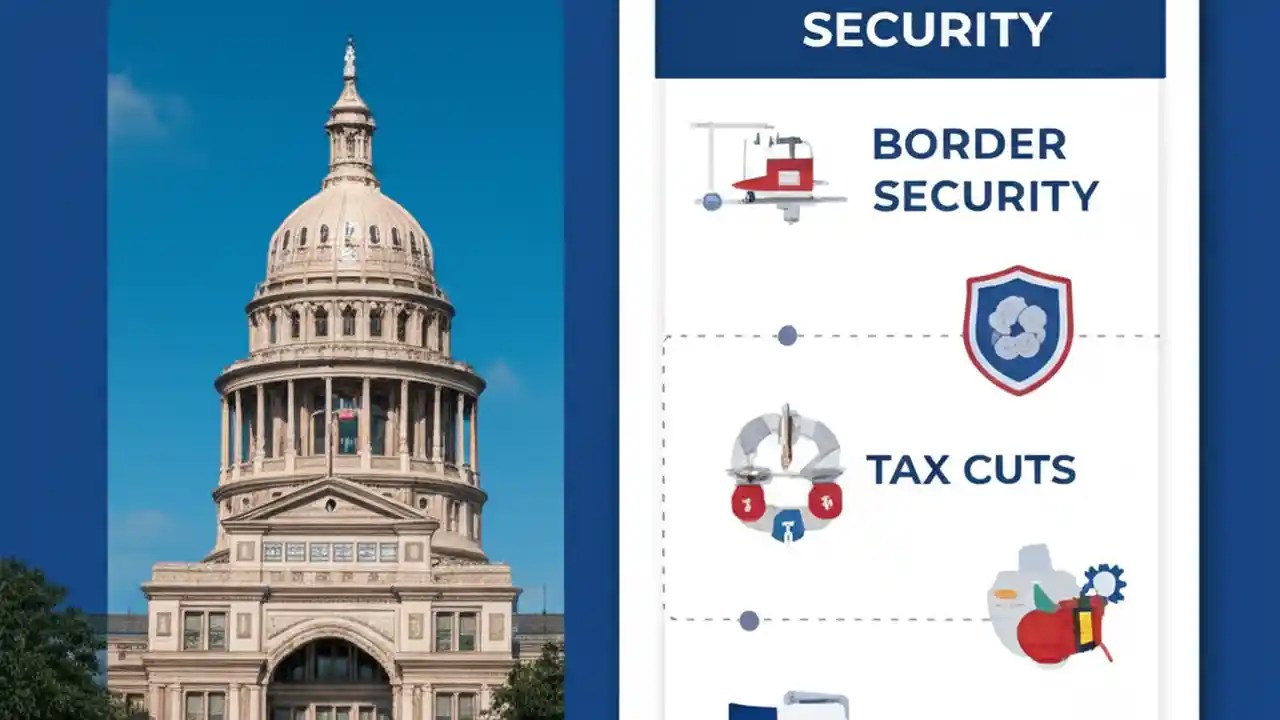 SECURITY

BORDER SECURITY

TAX CUTS