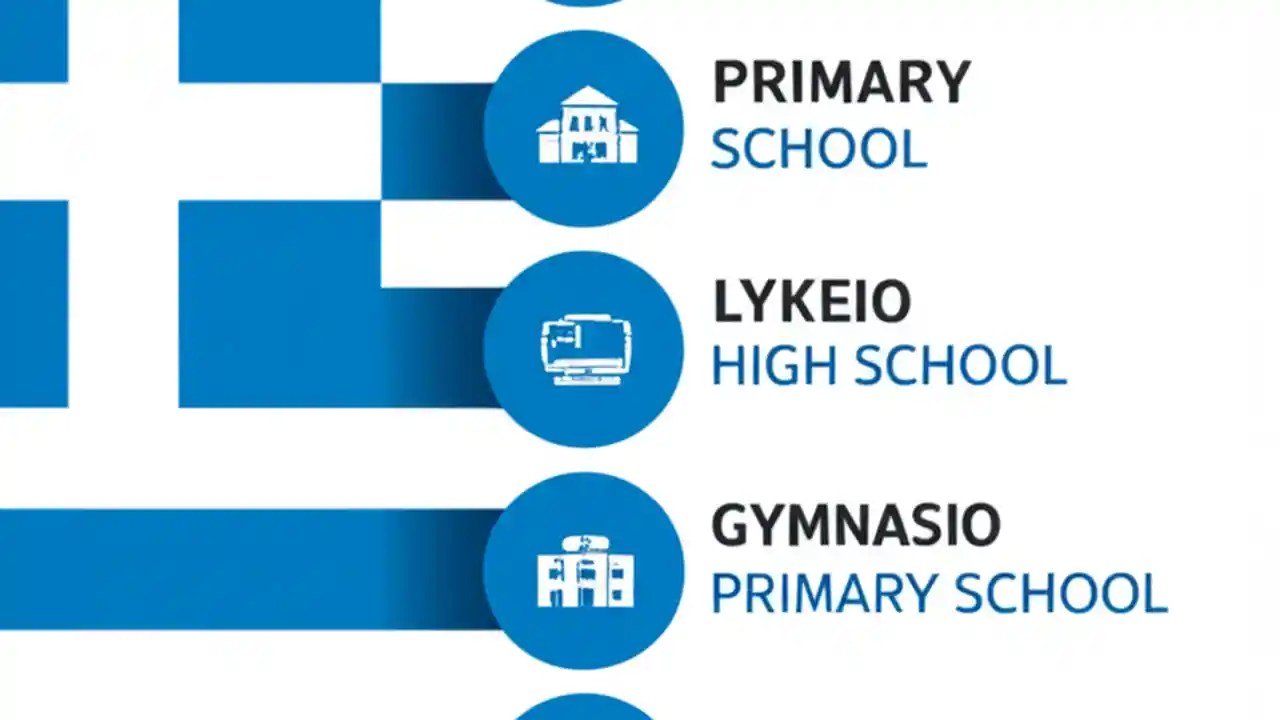 PRIMARY
SCHOOL

LYKEIO
HIGH SCHOOL

GYMNASIO
PRIMARY SCHOOL