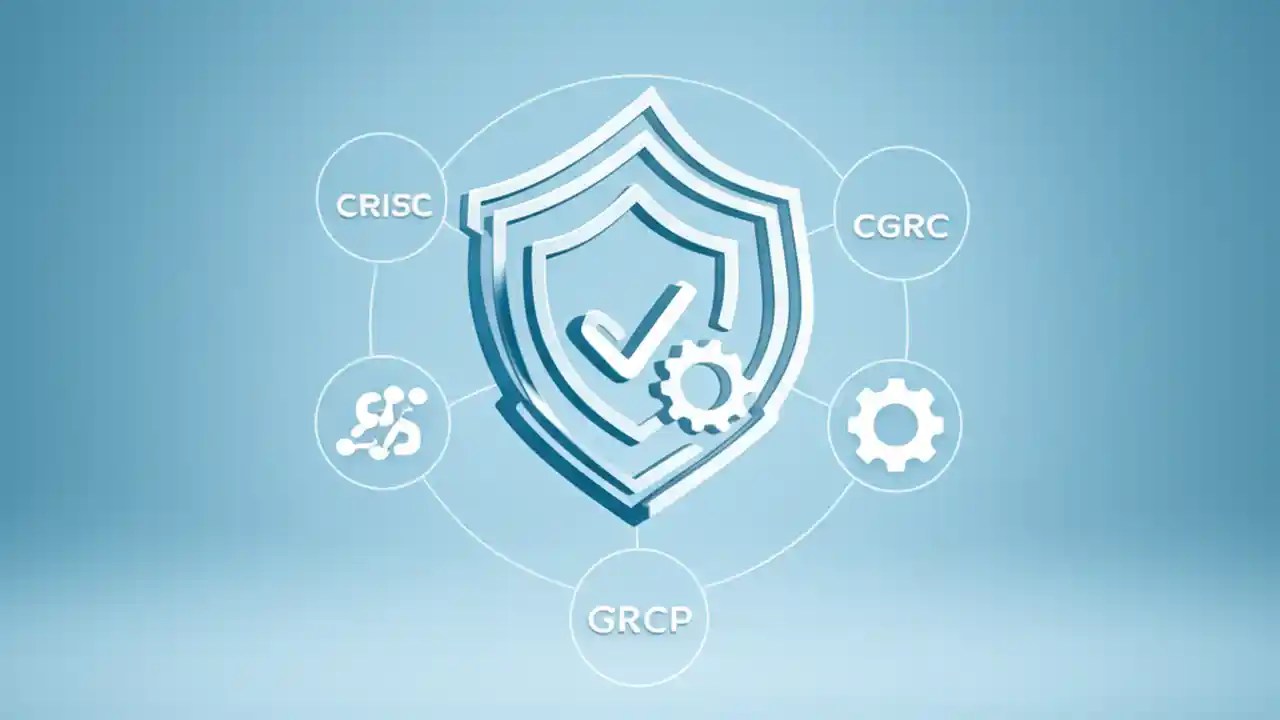 CRISC

CGRC

GRCP