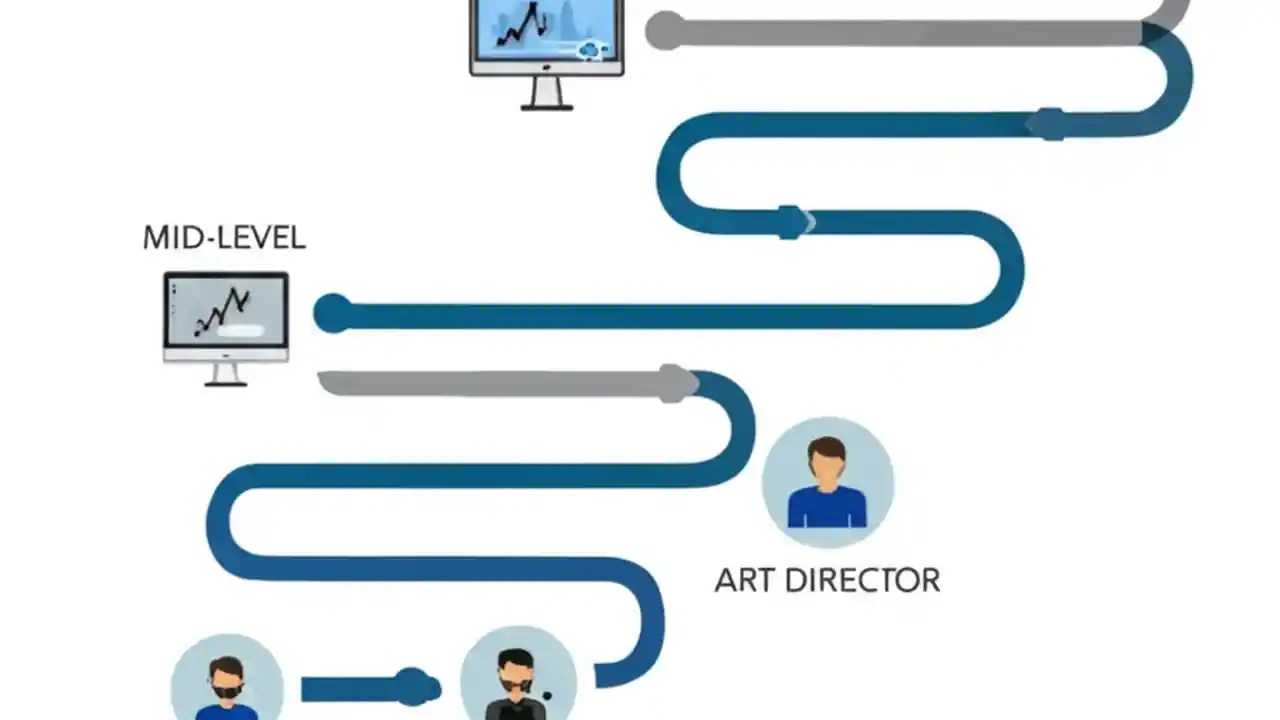 MID-LEVEL

ART DIRECTOR