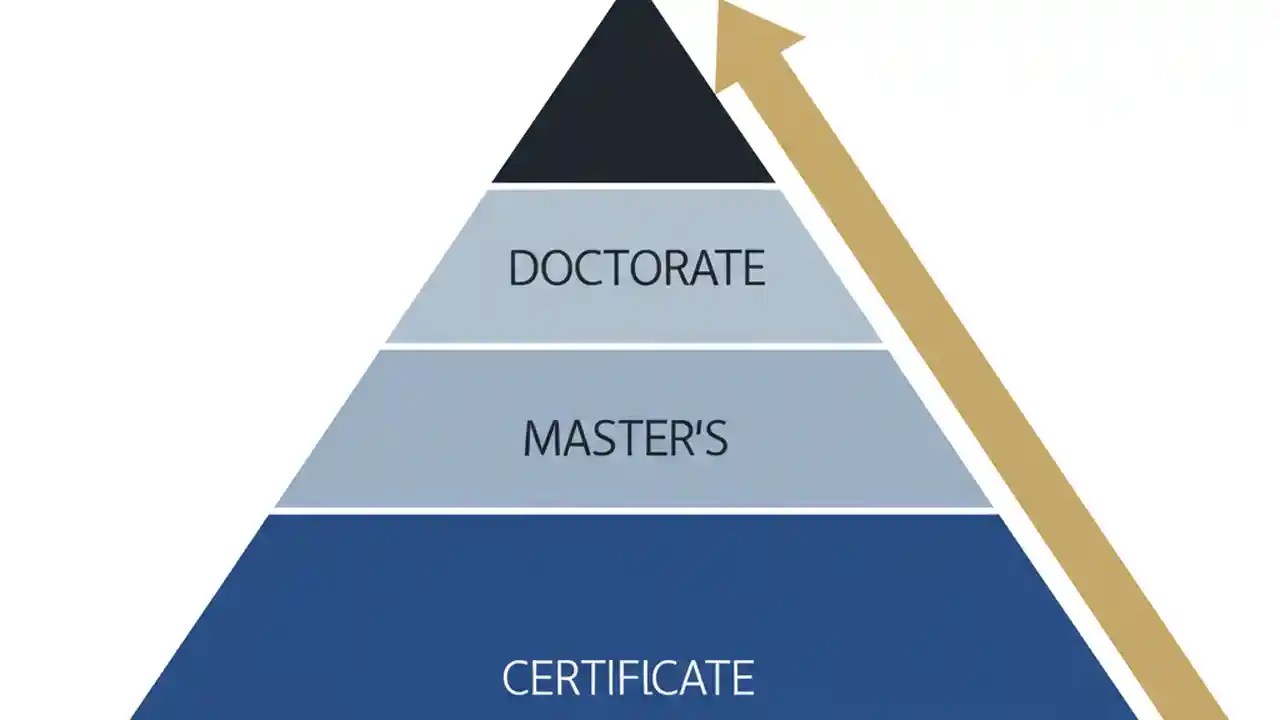 DOCTORATE

MASTER'S

CERTIFICATE