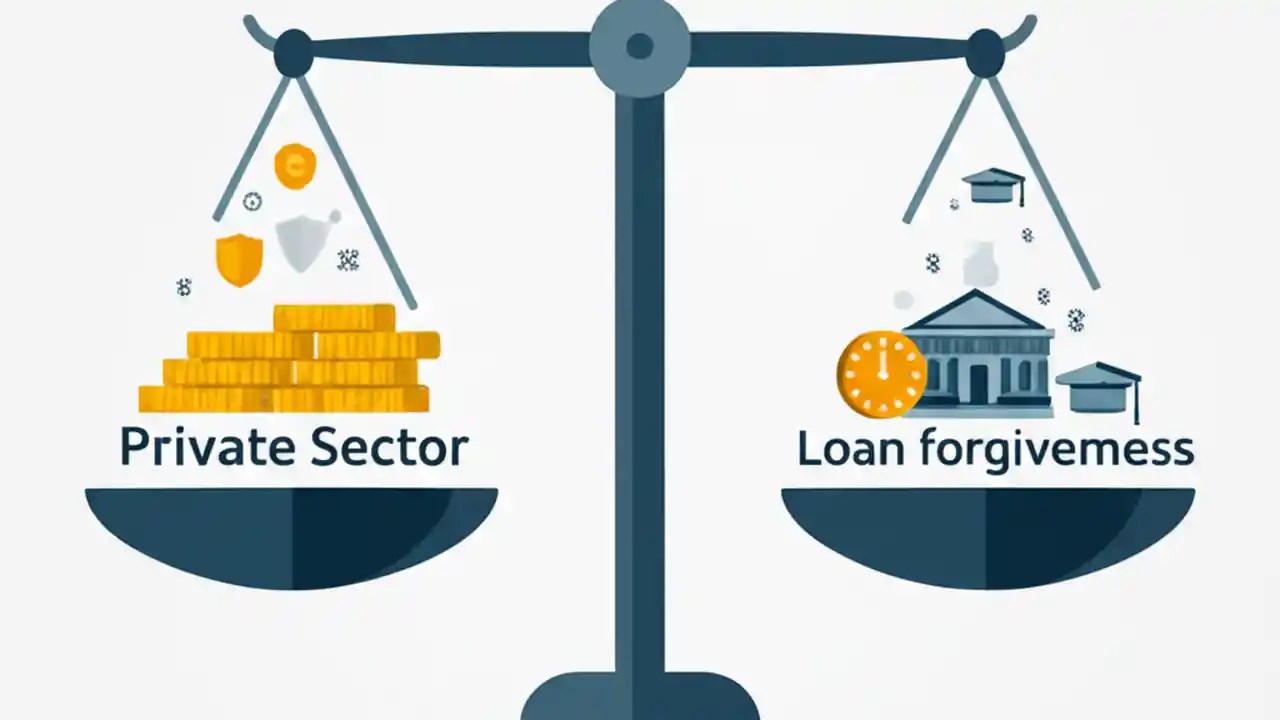 Private Sector

Loan forgivemess