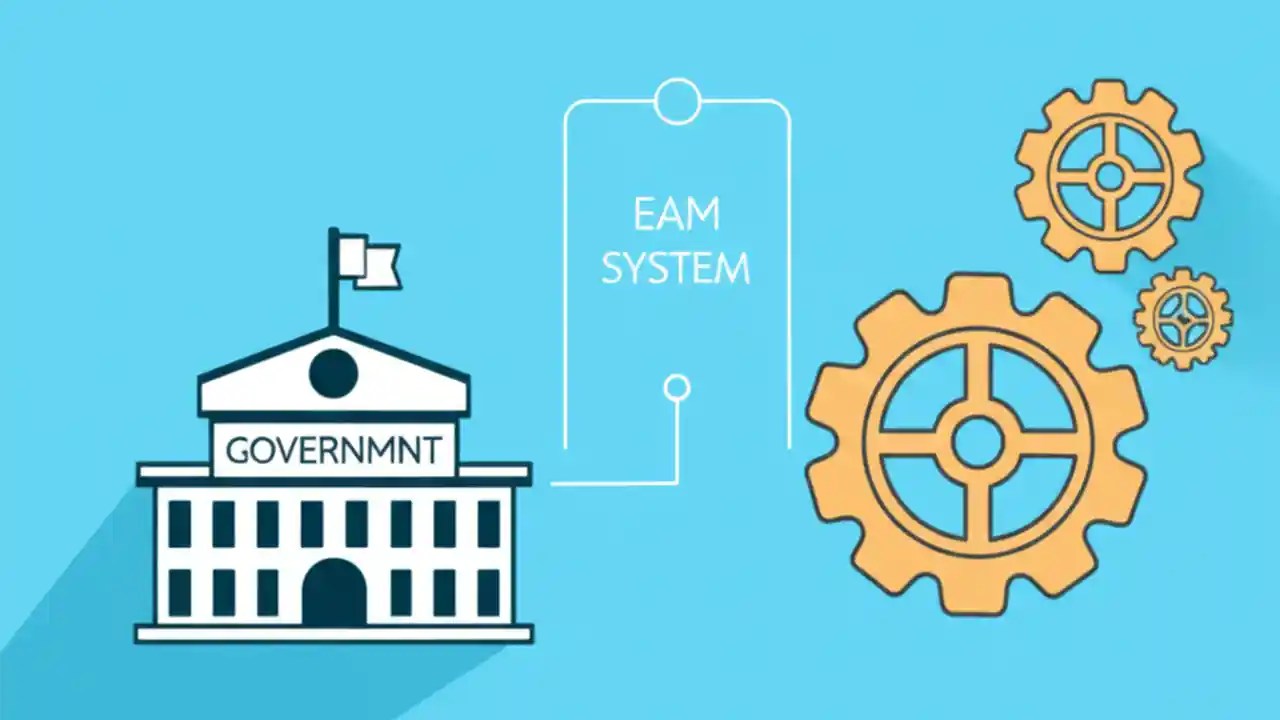 EAM
SYSTEM

GOVERNMNT