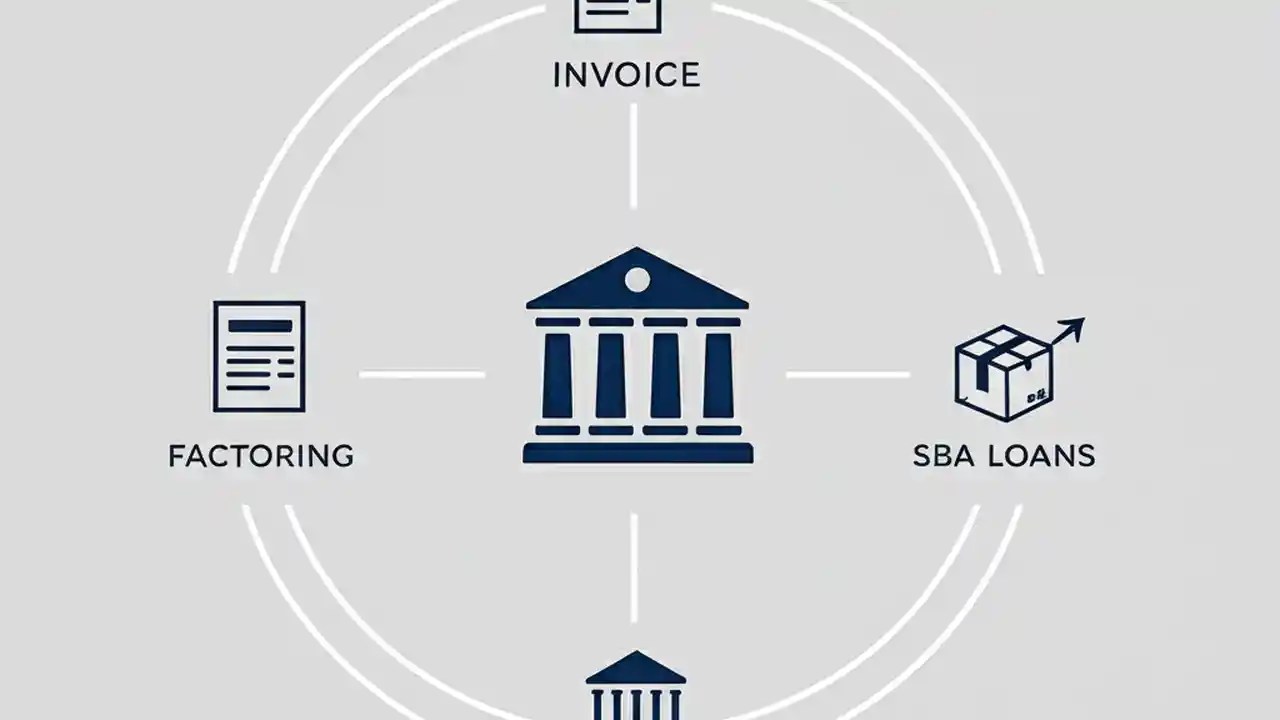 INVOICE

FACTORING

SBA LOANS