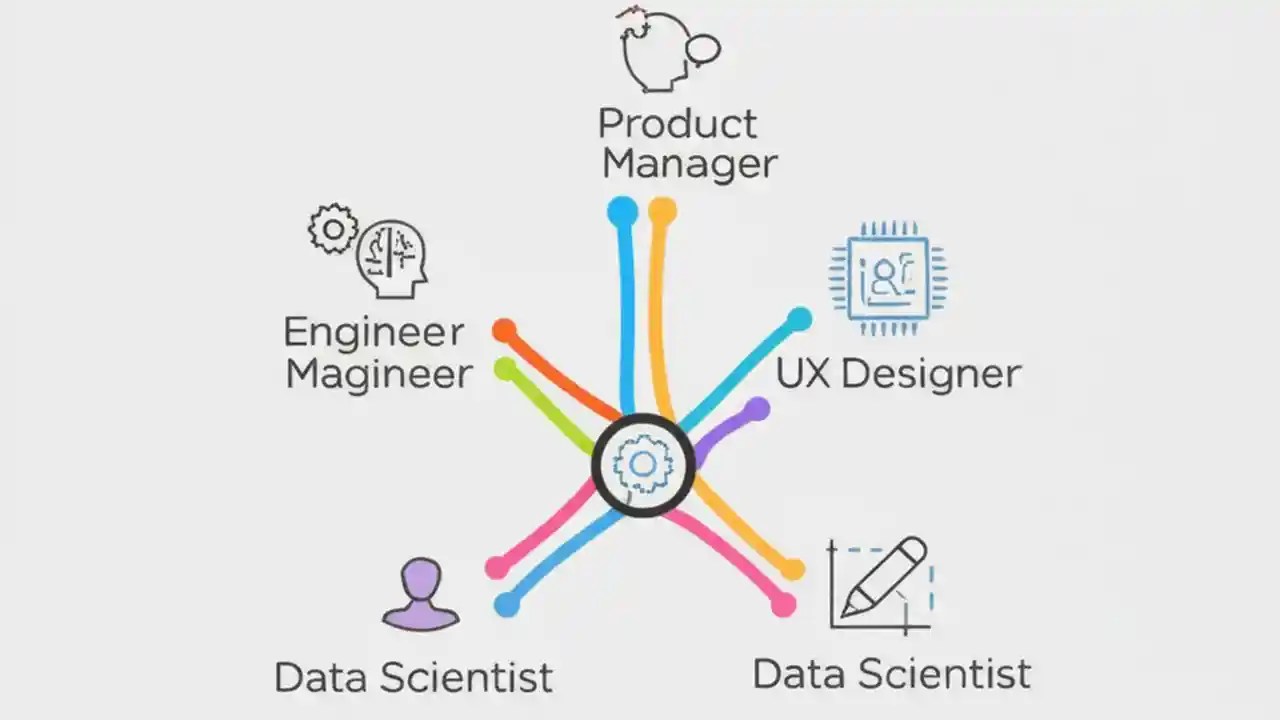 Product Manager

Engineer Magineer

UX Designer

Data Scientist

Data Scientist