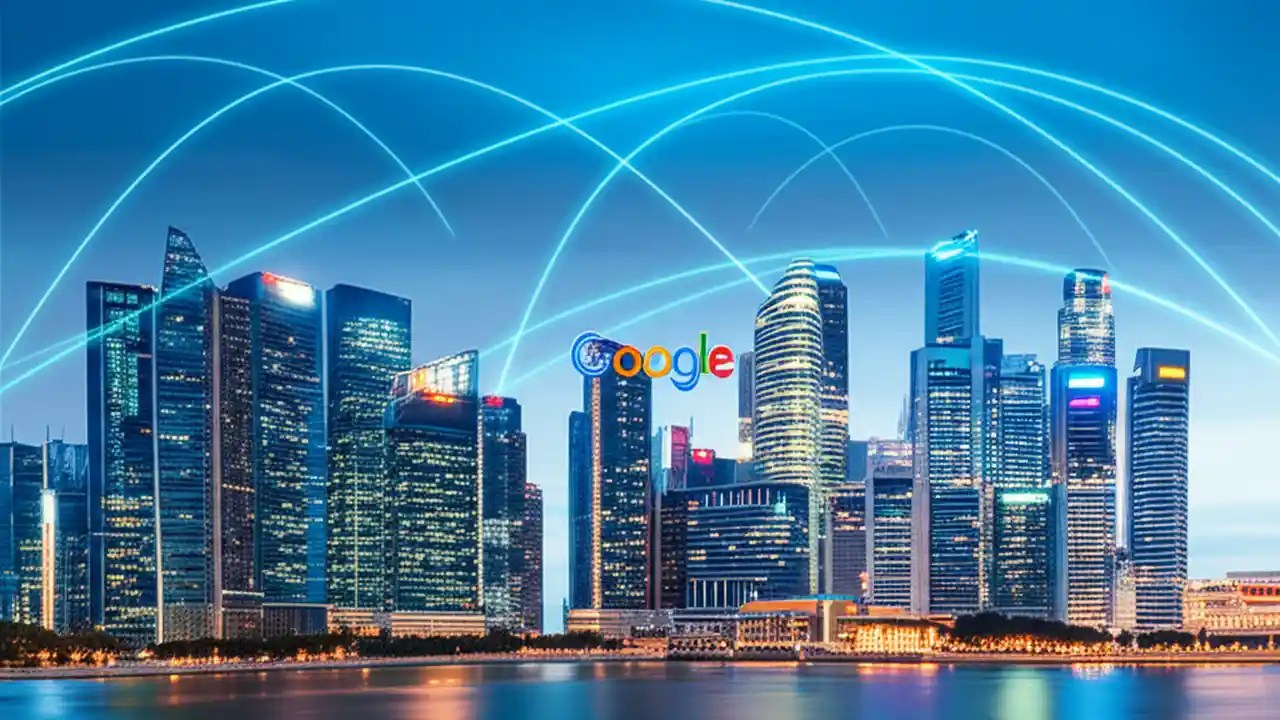 Google